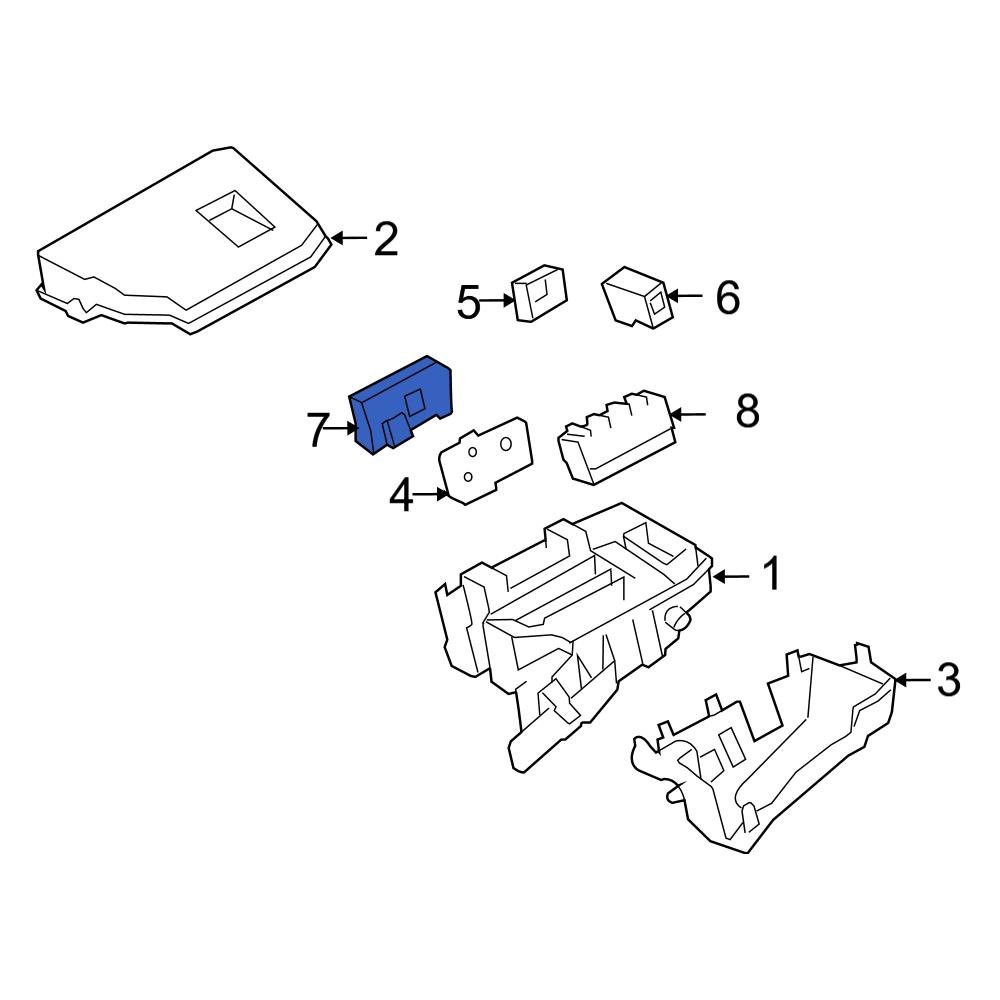 2
5
6
7
8
4
1
3