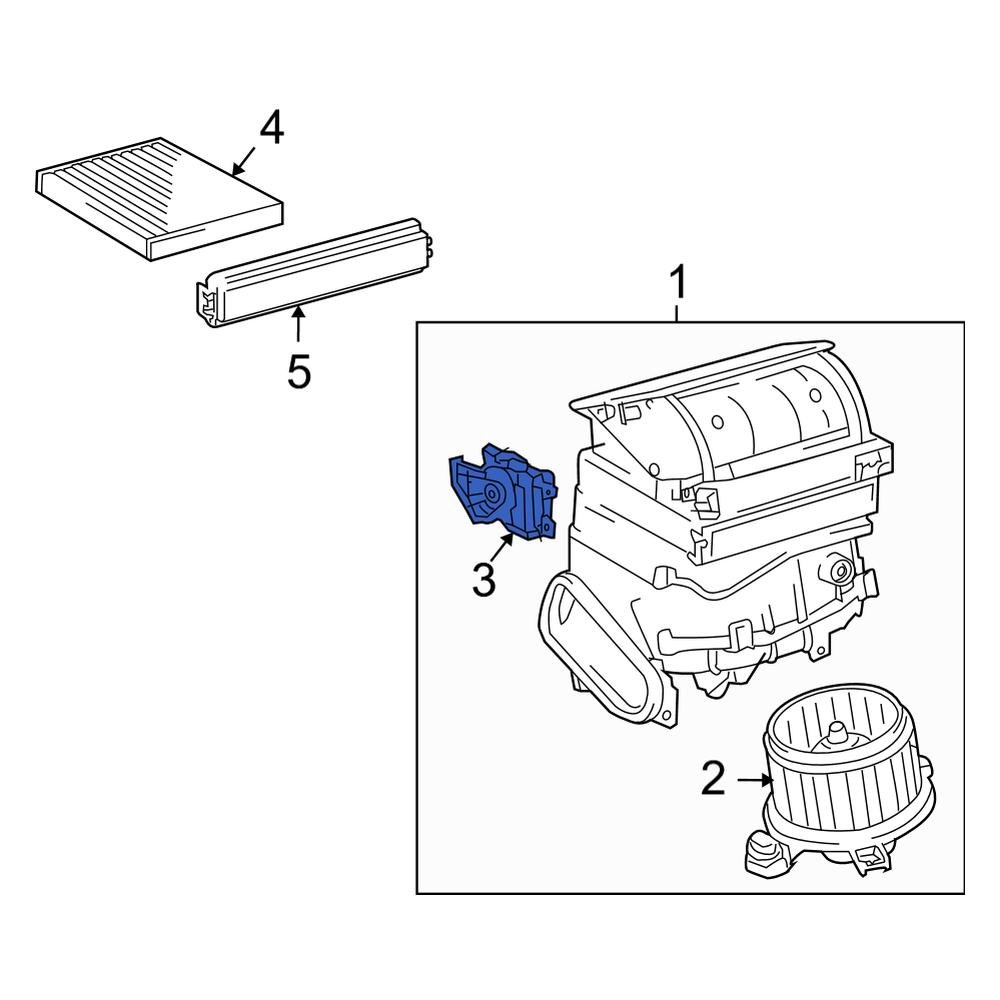 4
5
1
3
2