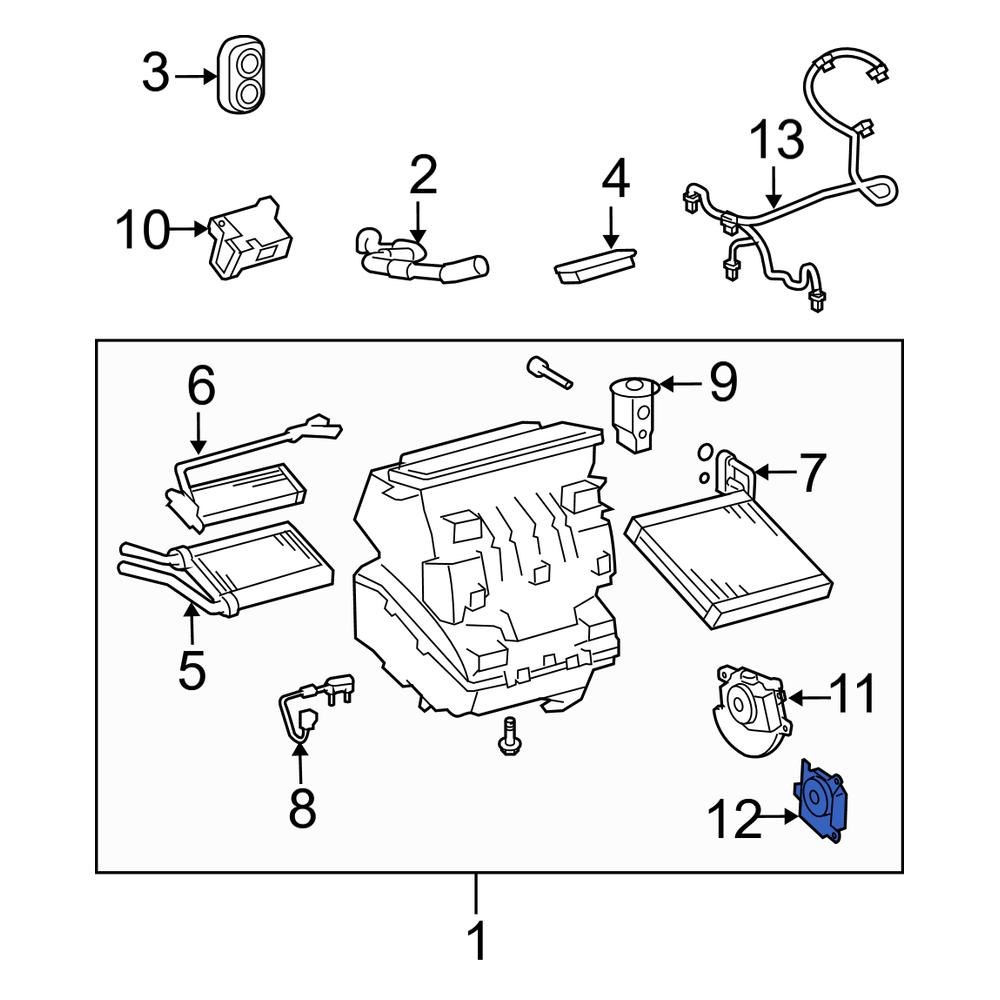 3
2
4
13
10
6
9
7
5
11
8
12
1