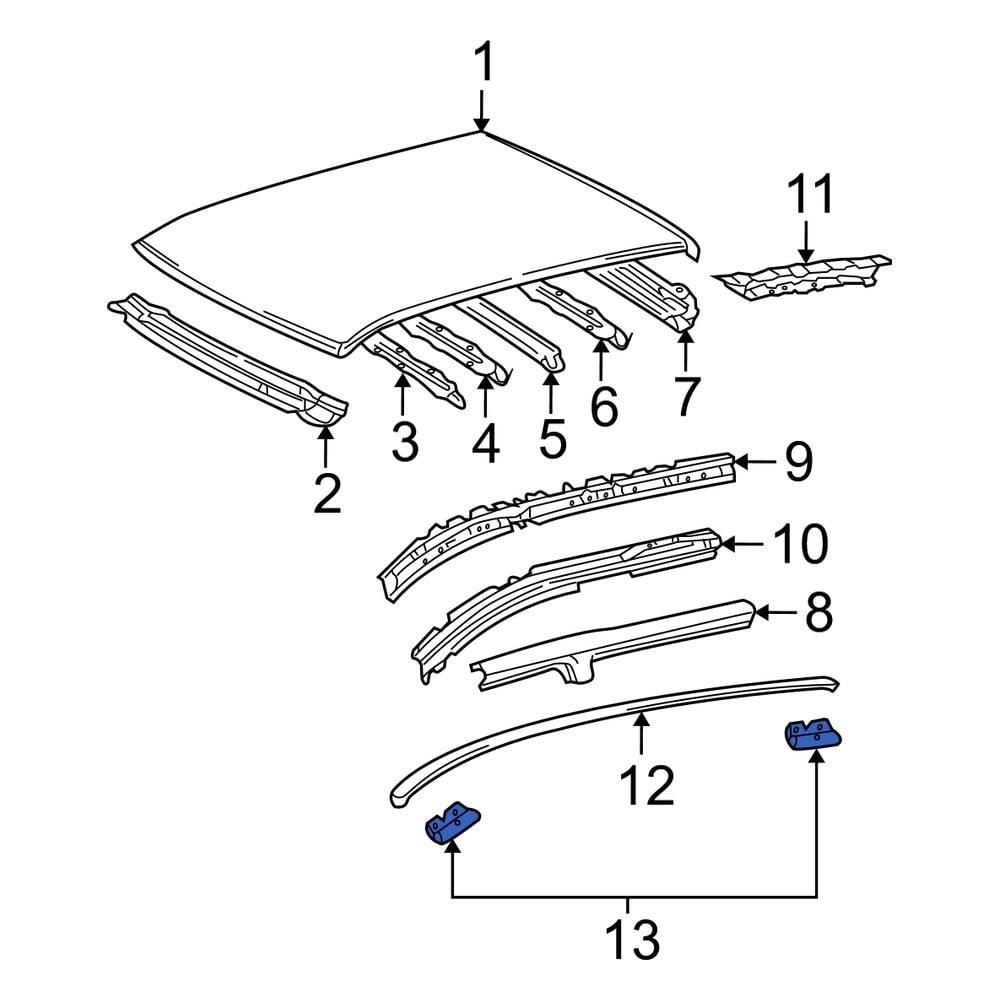 1
11
2
3
4
5
6
7
9
10
8
12
13