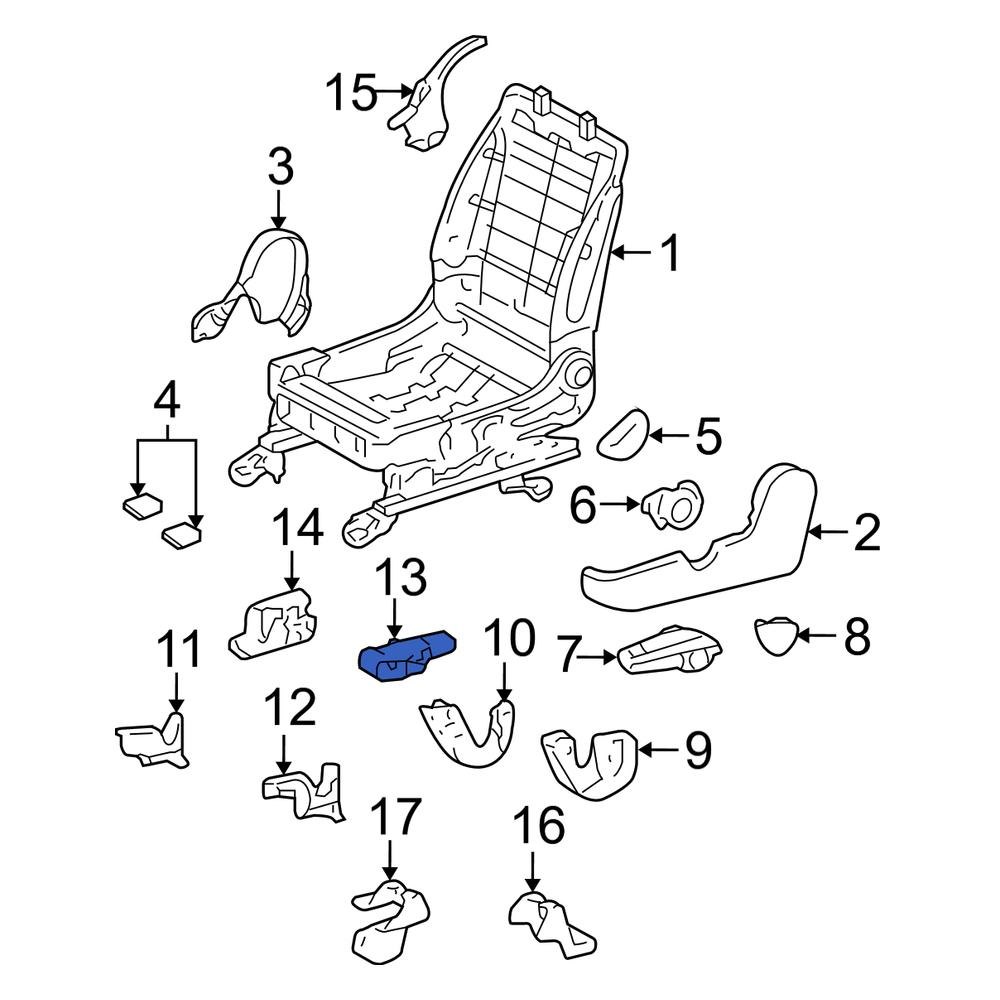 15
3
1
4
5
6
2
14
13
10
7
8
11
12
9
17
16