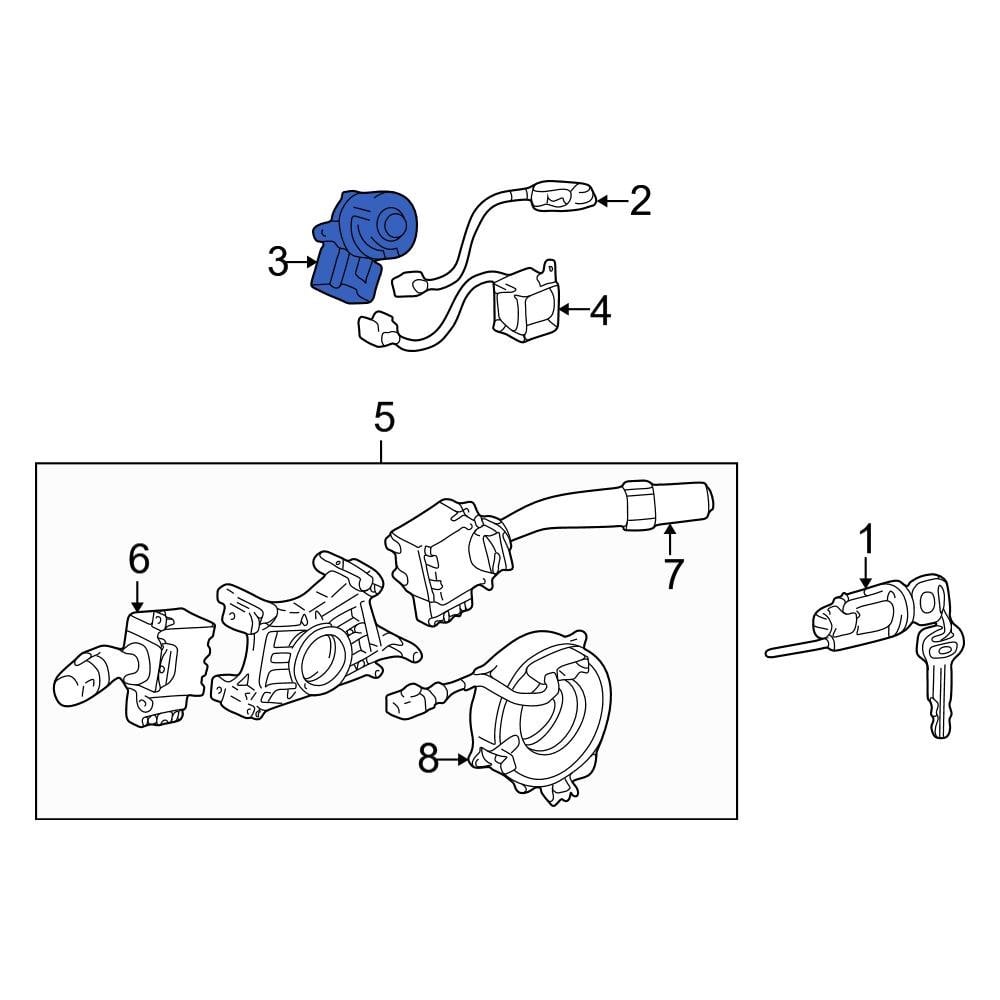 2
3
4
5
6
7
1
8