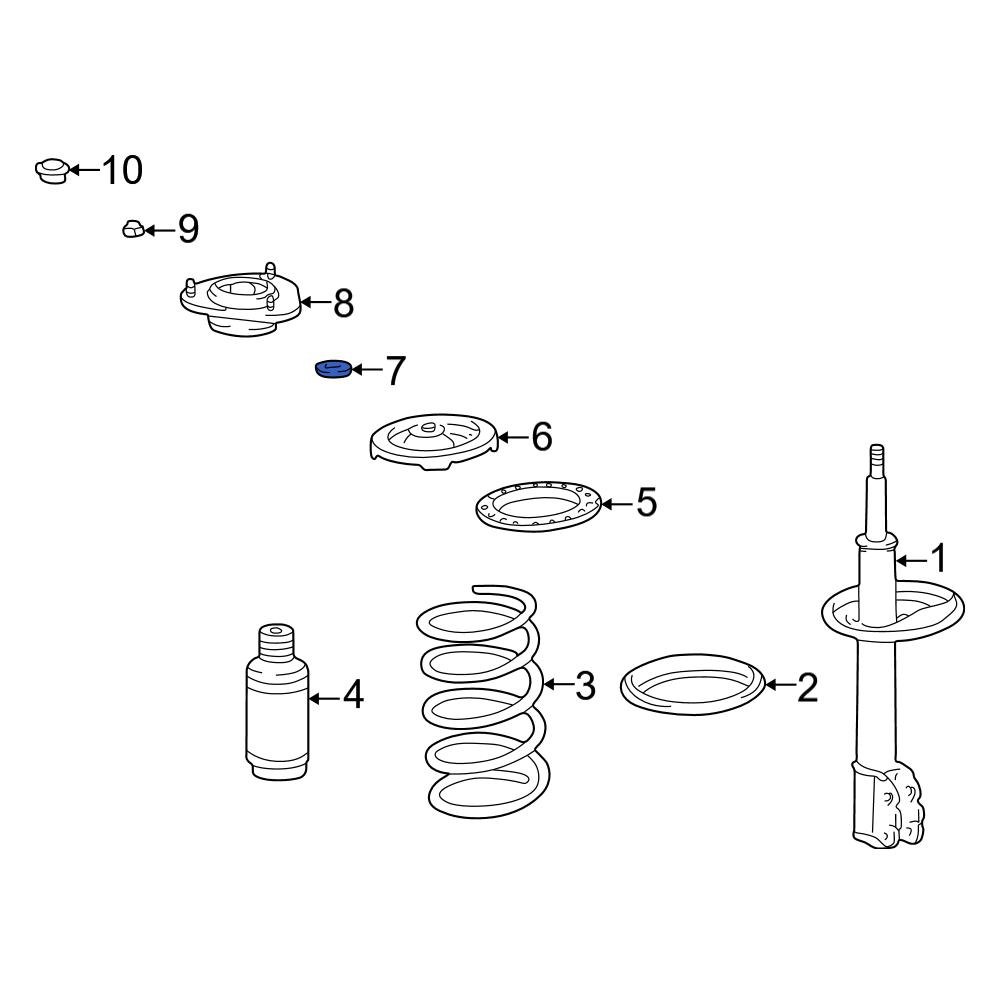 10
9
8
7
6
5
1
4
3
2