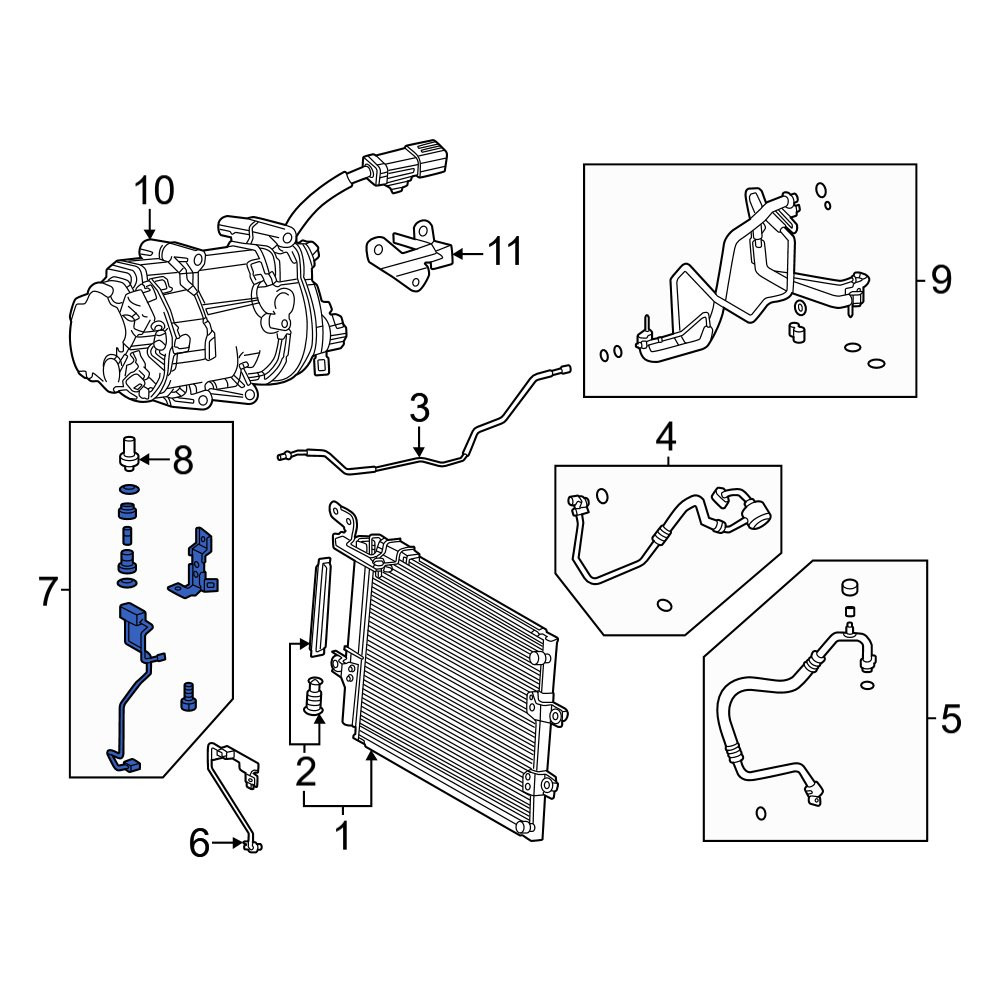 10
11
9
3
4
8
7
5
2
1
6