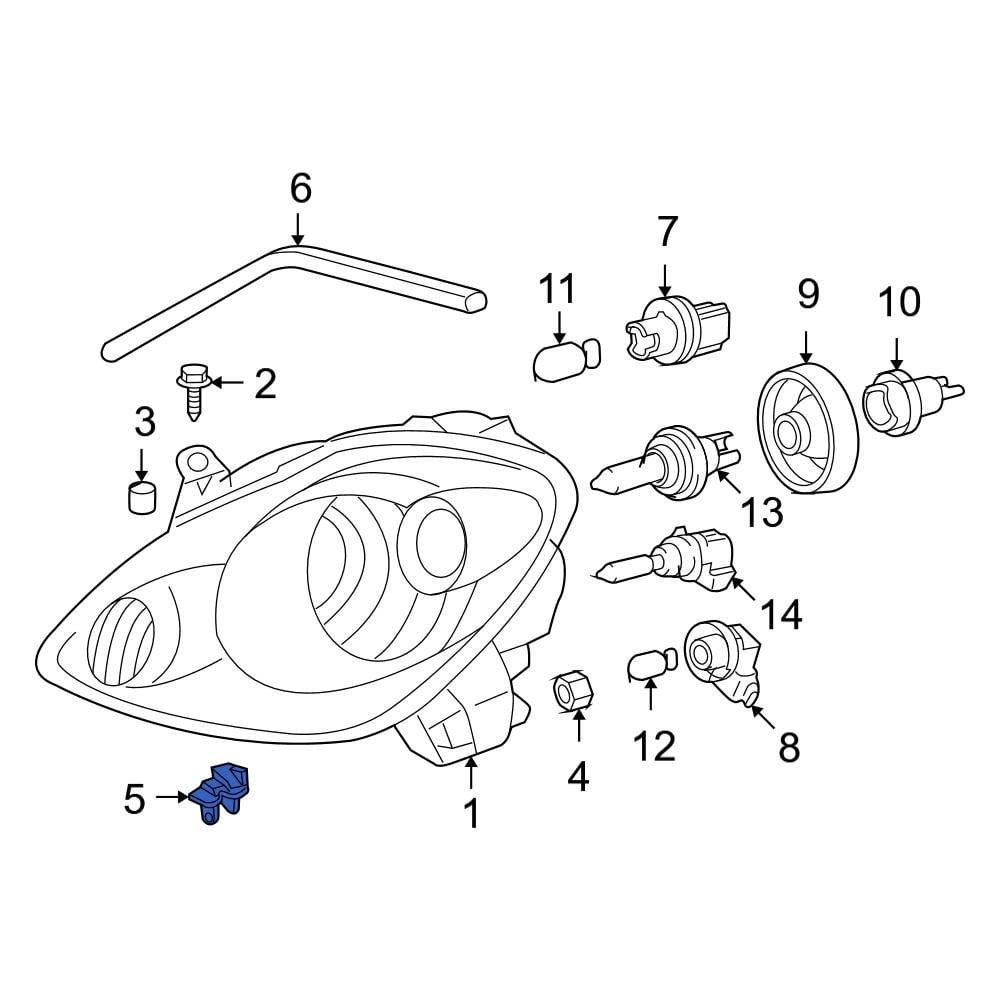 6
7
11
9
10
2
3
13
14
4
12
8
5
1