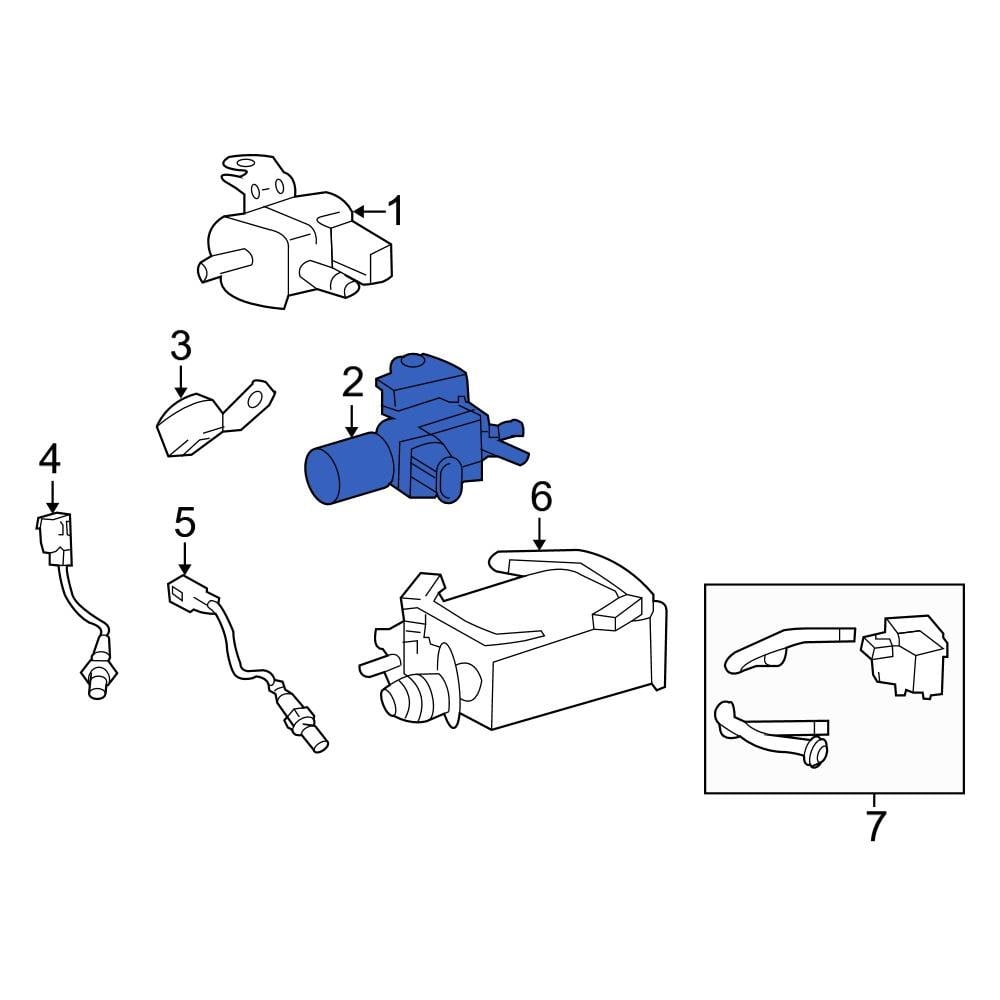 1
3
2
4
5
6
7