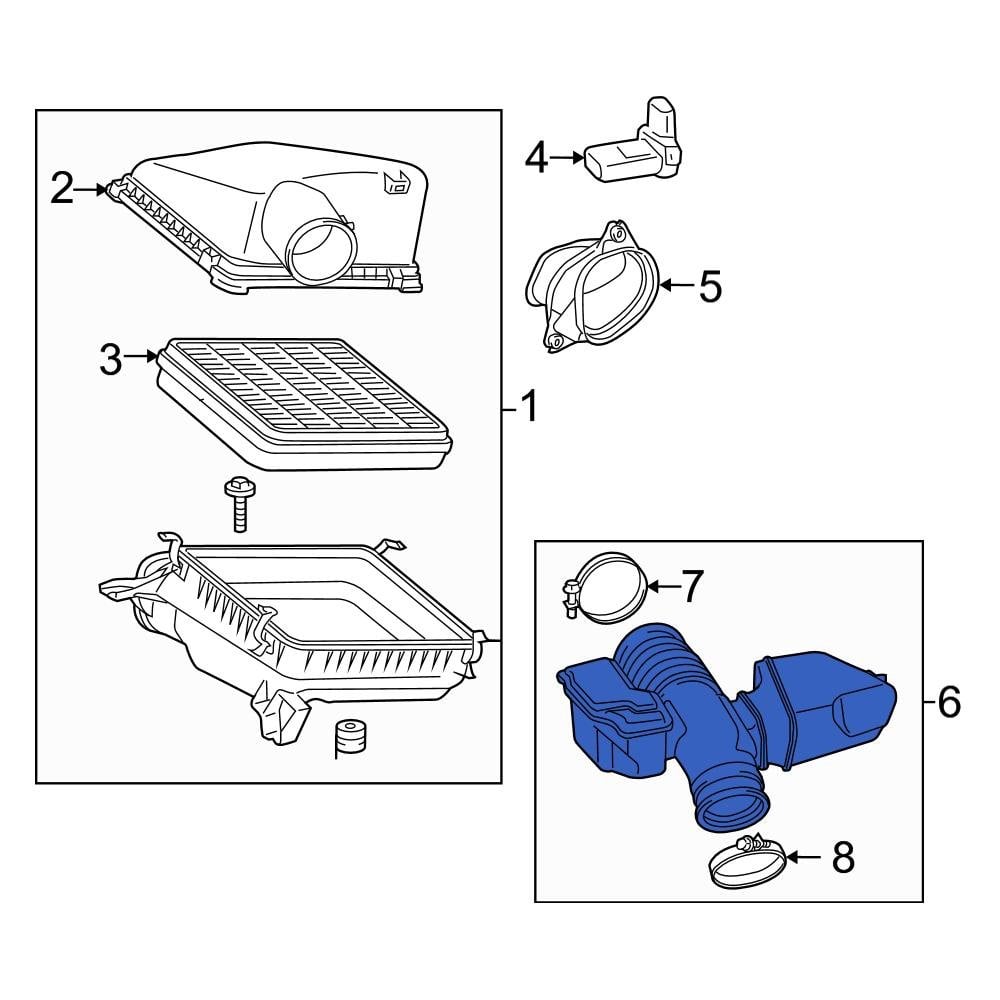 2
4
5
3
1
7
6
8