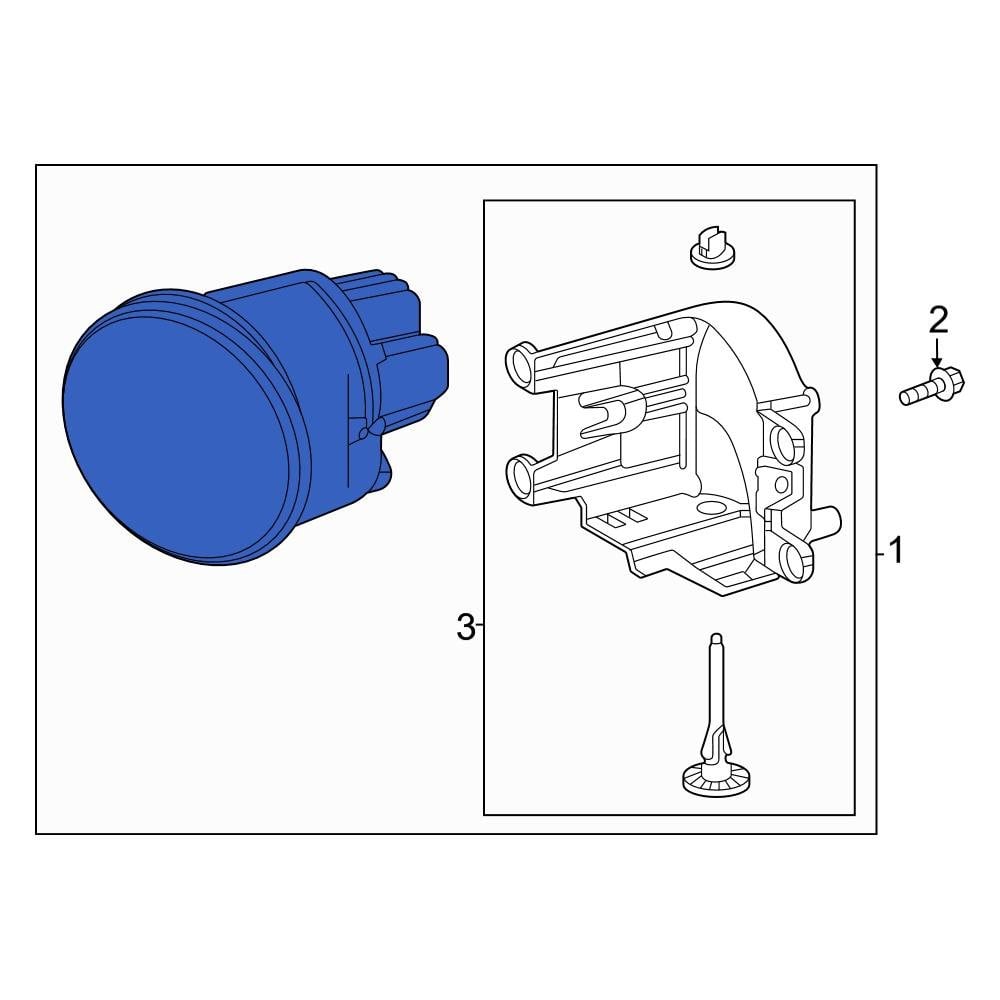 2
1
3