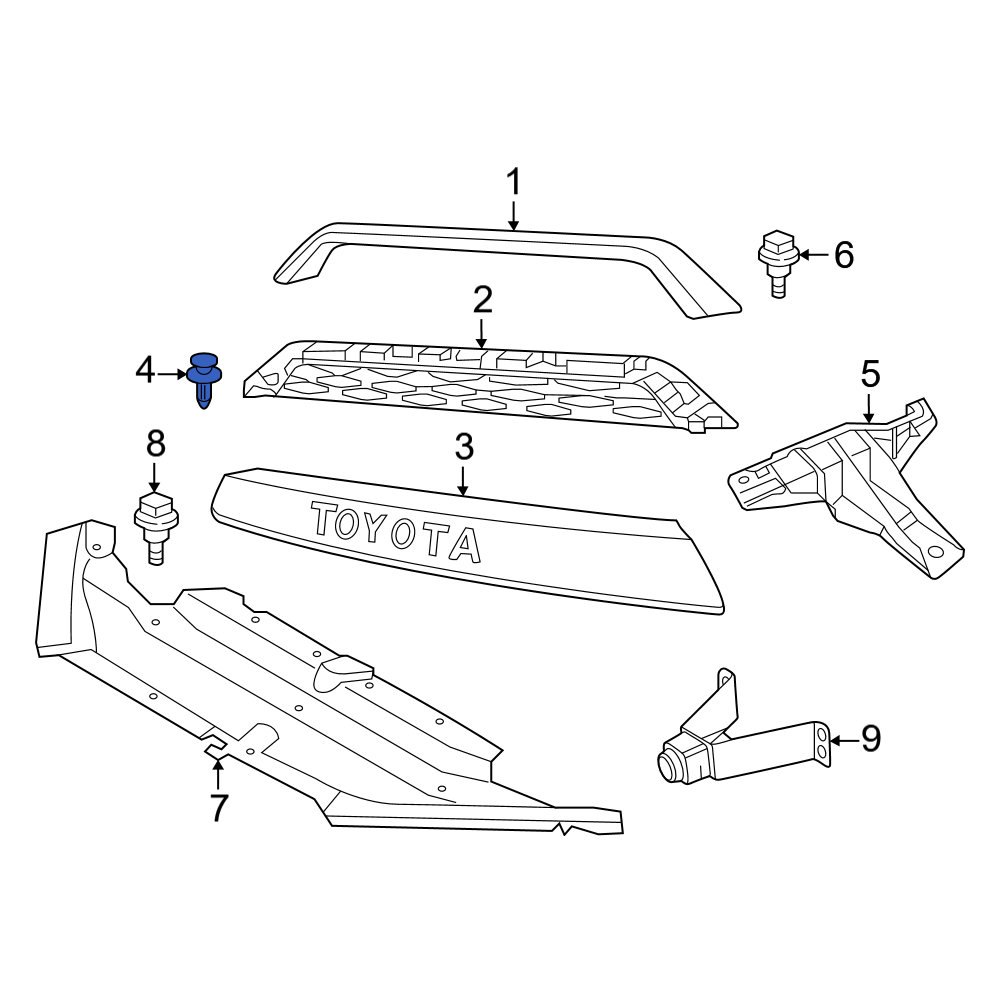 1
6
2
4
5
8
3
TOYOTA
9
7