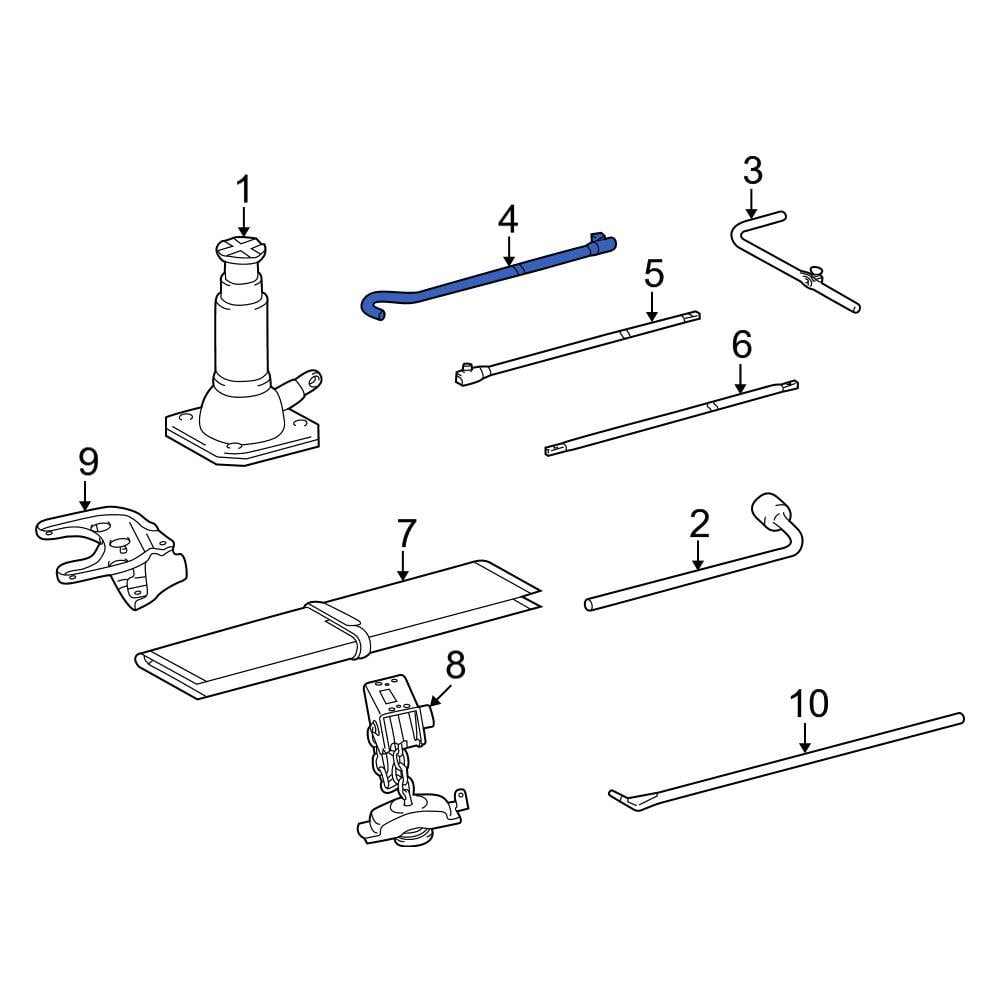 1
4
3
5
6
9
7
2
8
10