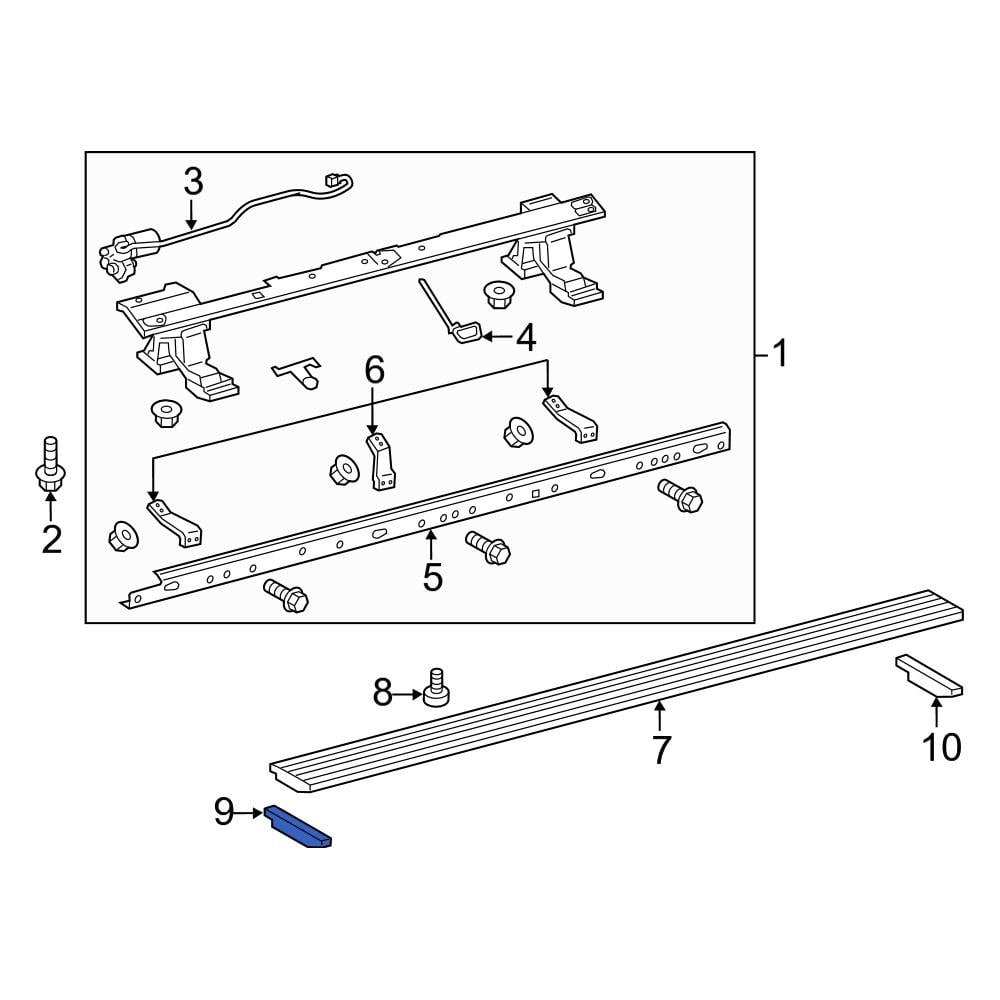 3
4
1
6
2
5
8
7
10
9