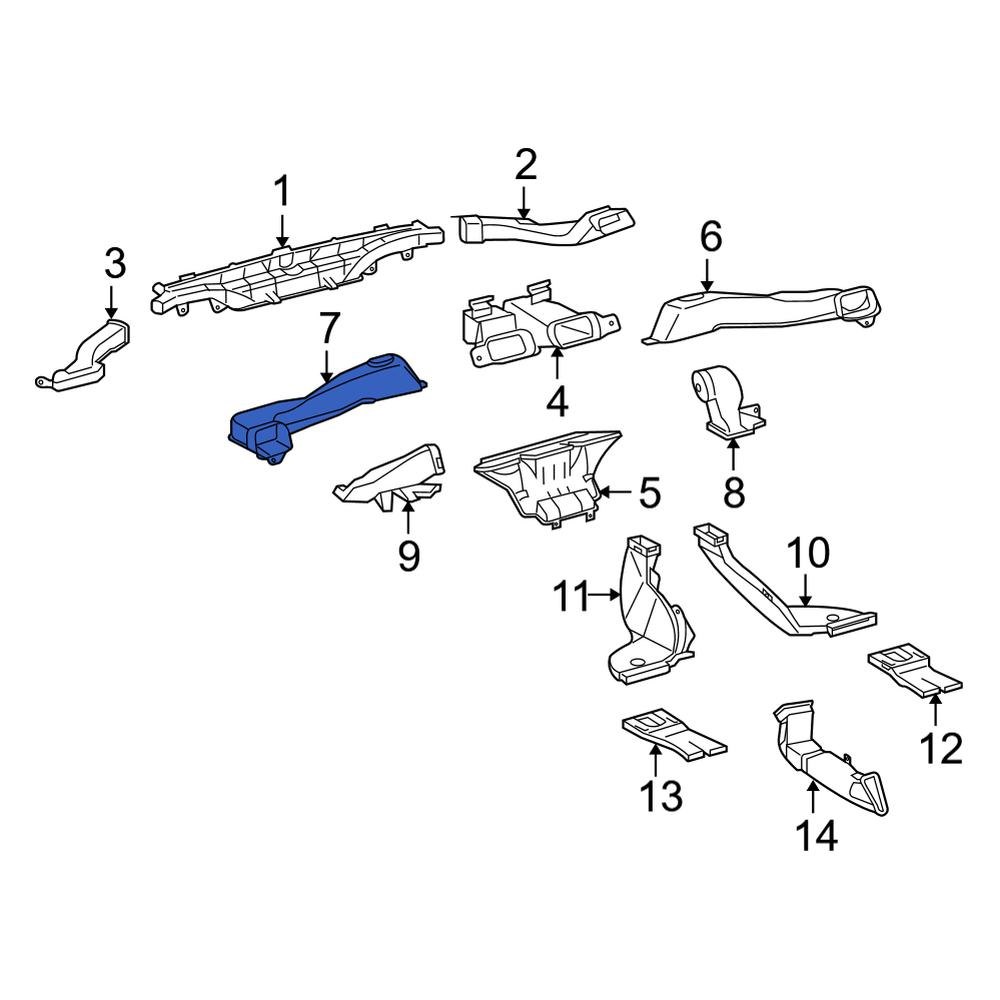 1
2
3
6
7
4
8
5
9
10
11
12
13
14