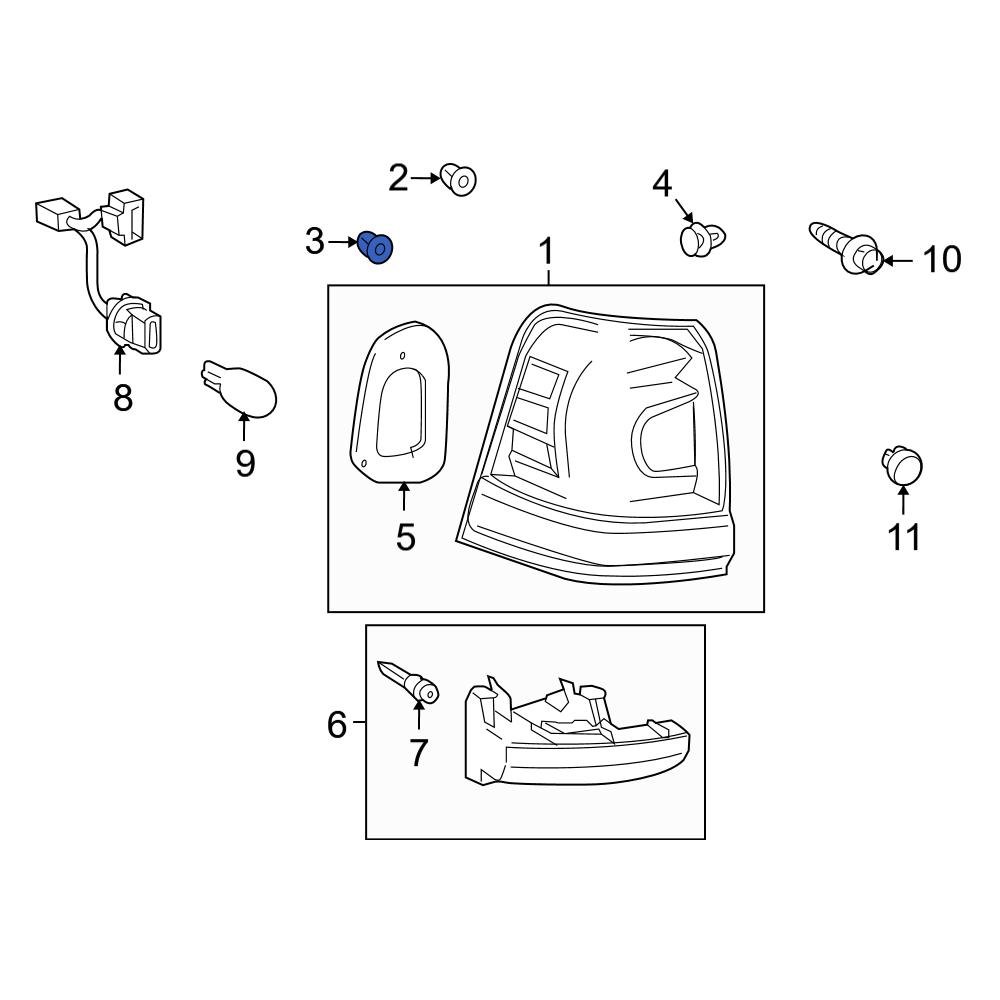 2
4
3
1
10
8
9
5
11
6
7