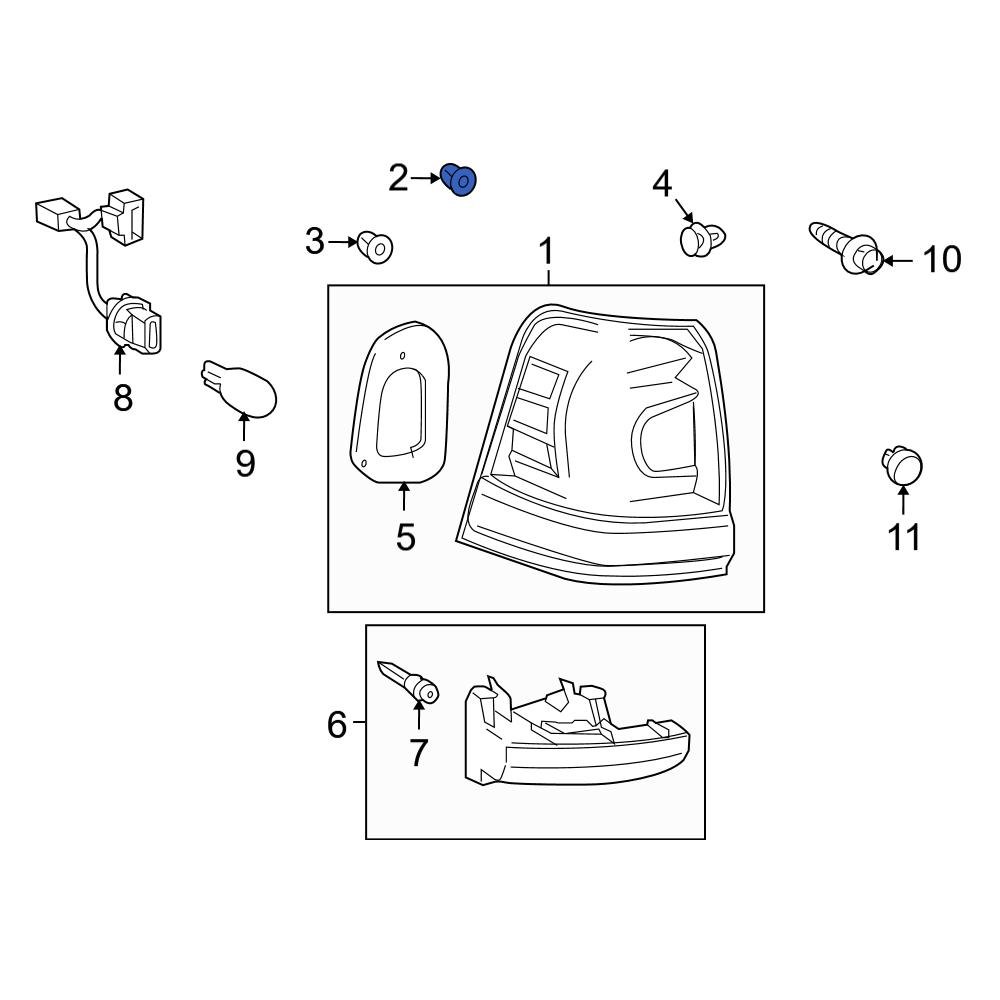 2
4
3
1
10
8
9
5
11
6
7