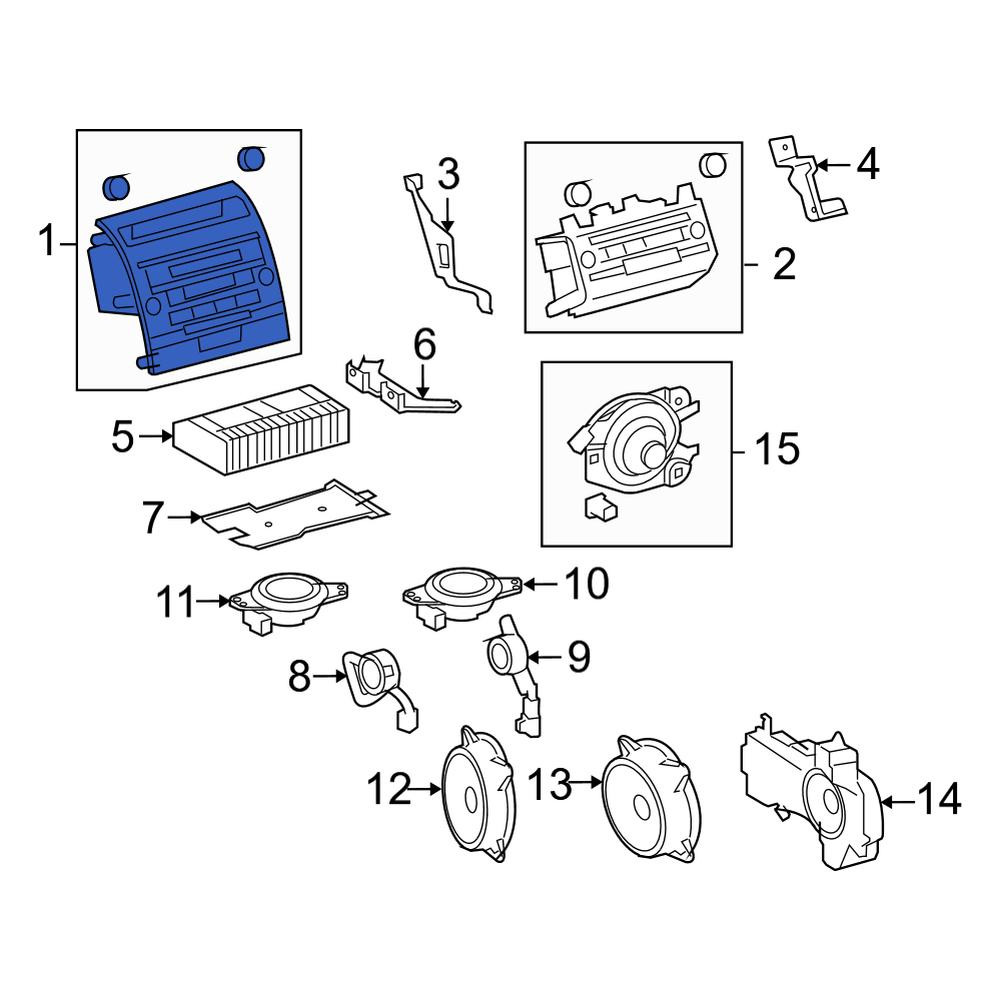 1
3
4
2
6
5
15
7
11
10
8
9
12
13
14