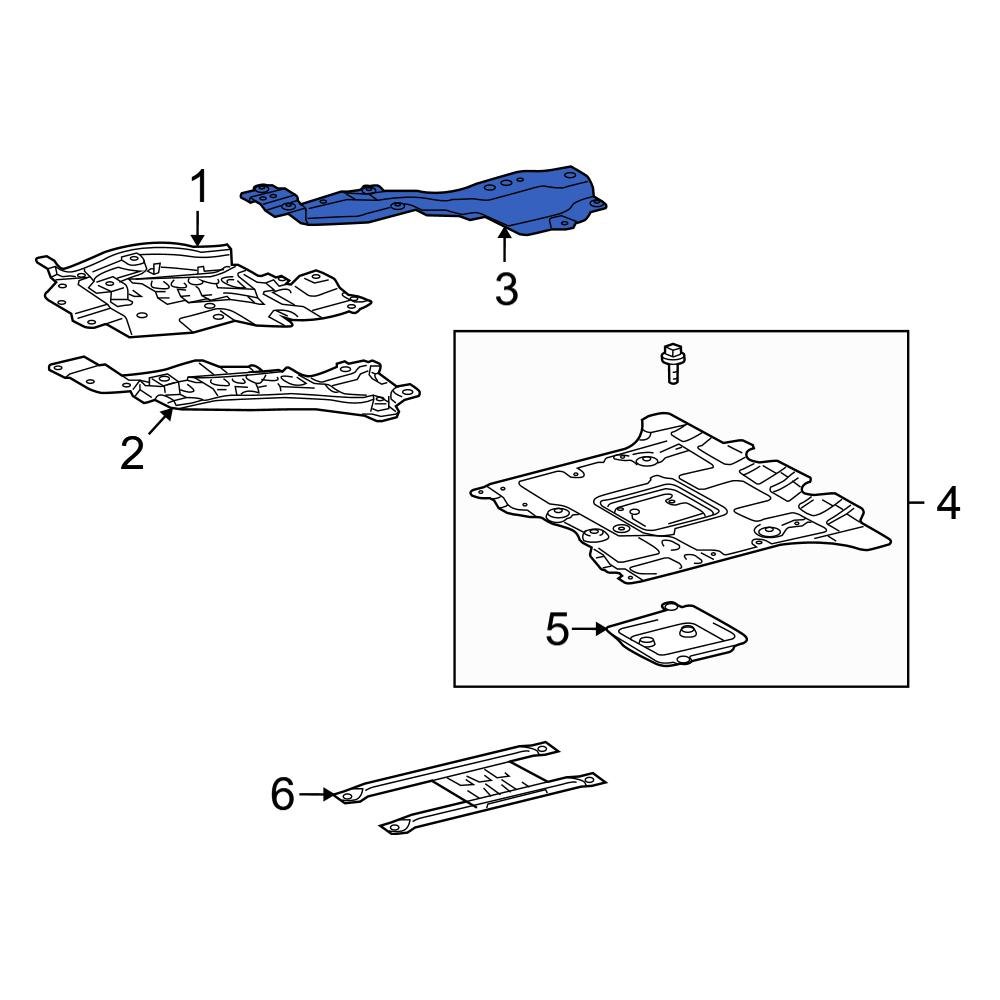 1
3
2
4
5
6