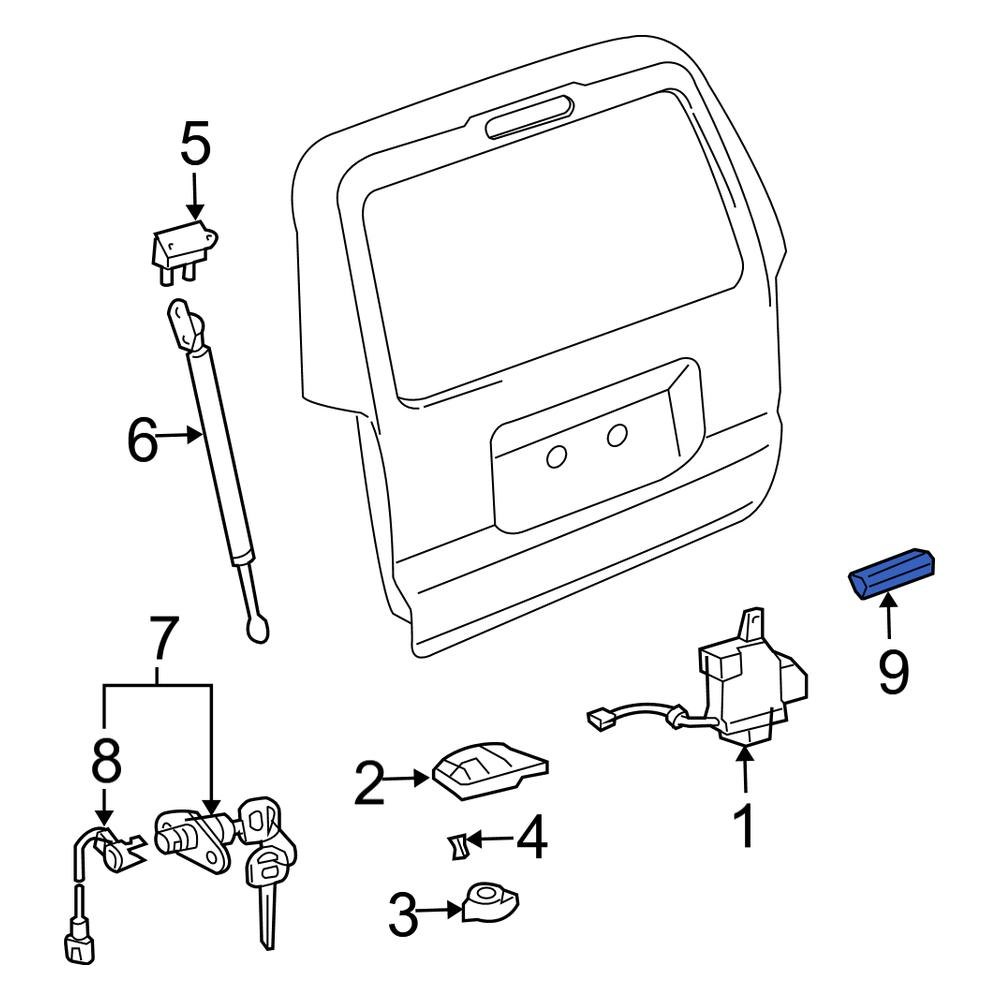 5
6
7
8
2
4
3
1
9