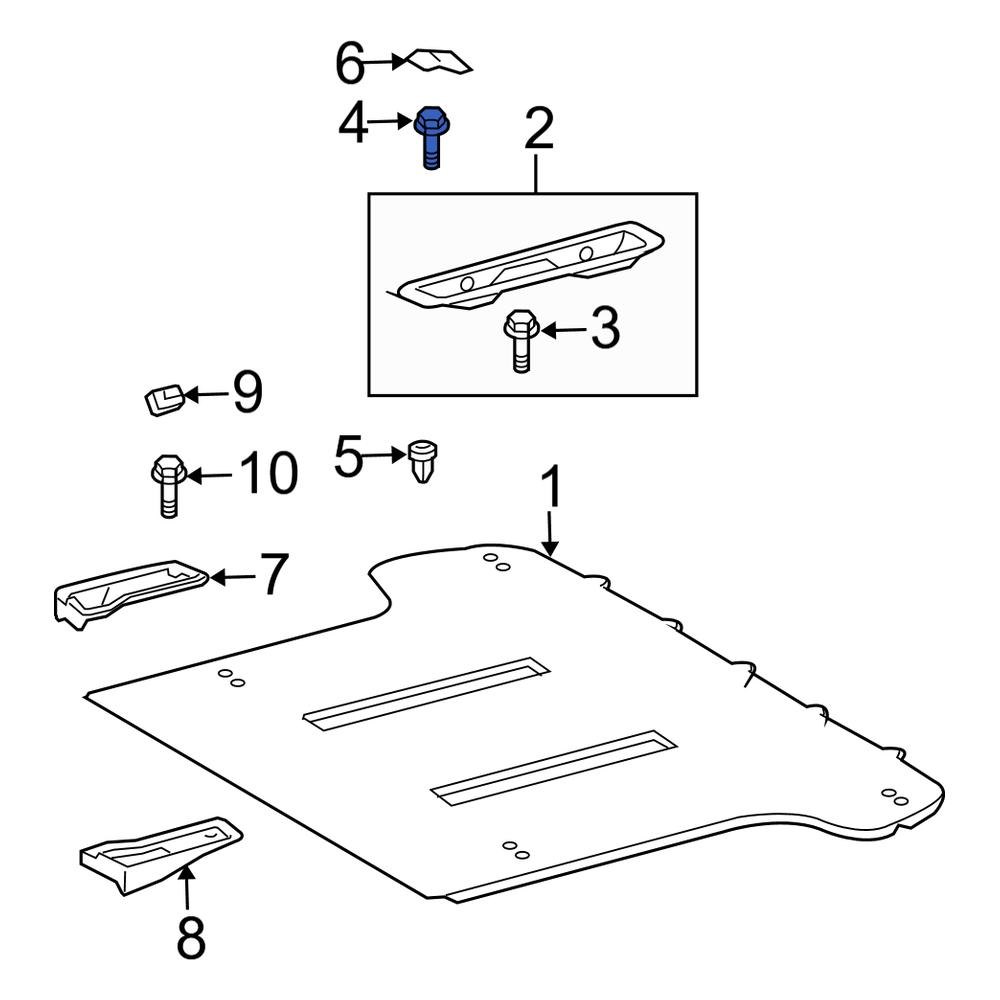 6
4
2
3
9
10
5
1
7
8