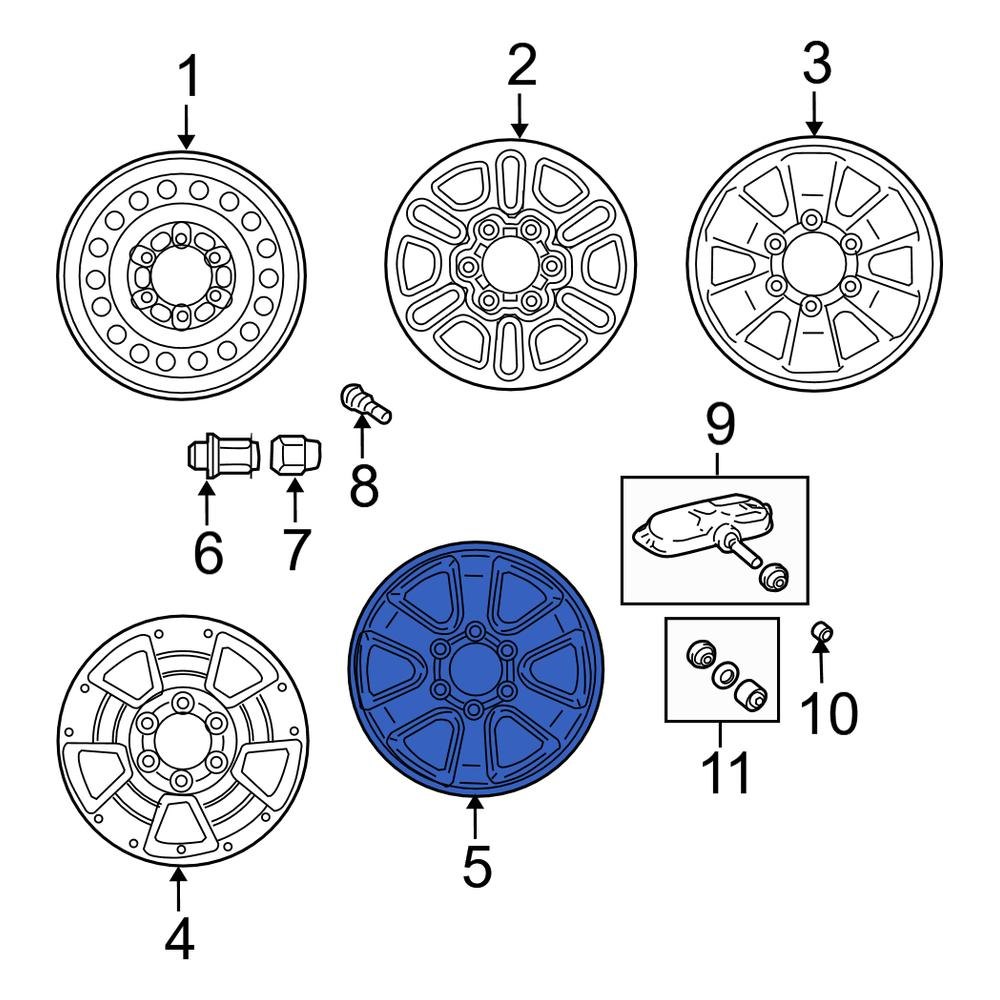 1
2
3
8
9
6
7
10
11
5
4