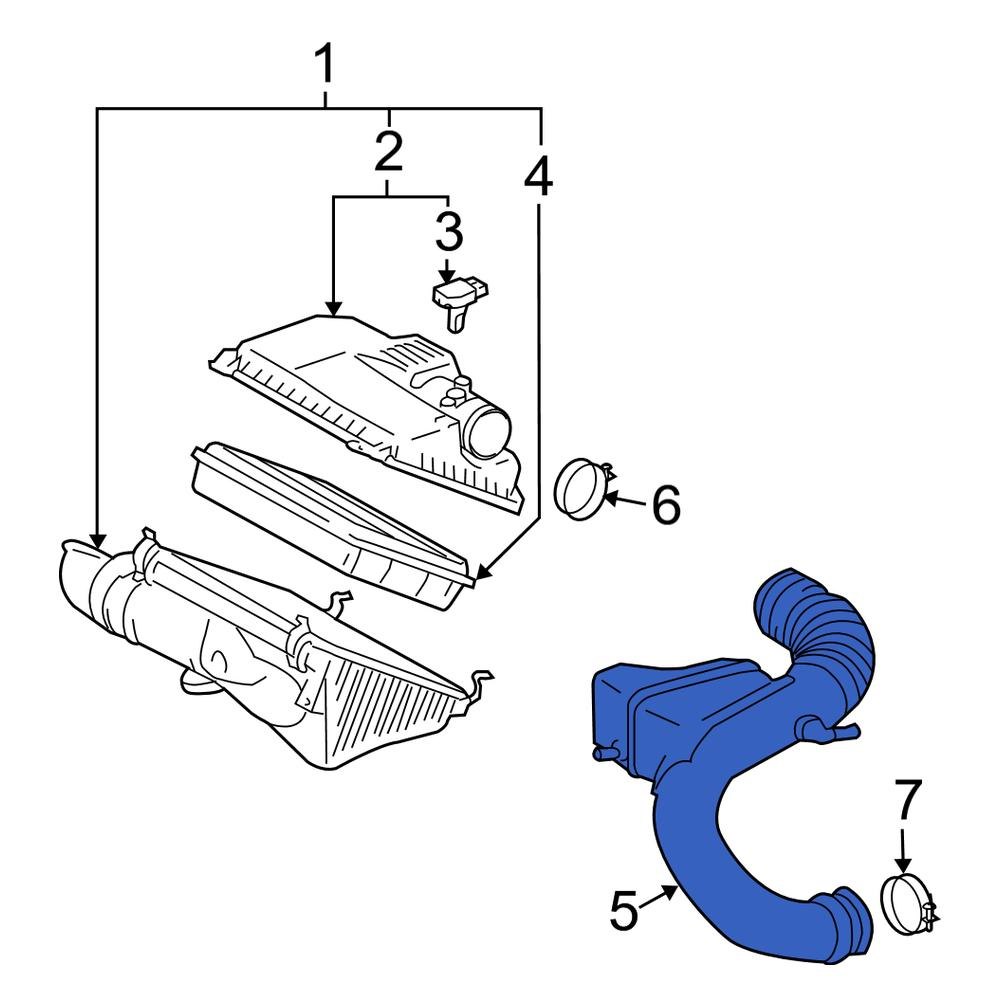 1
2
4
3
6
7
5