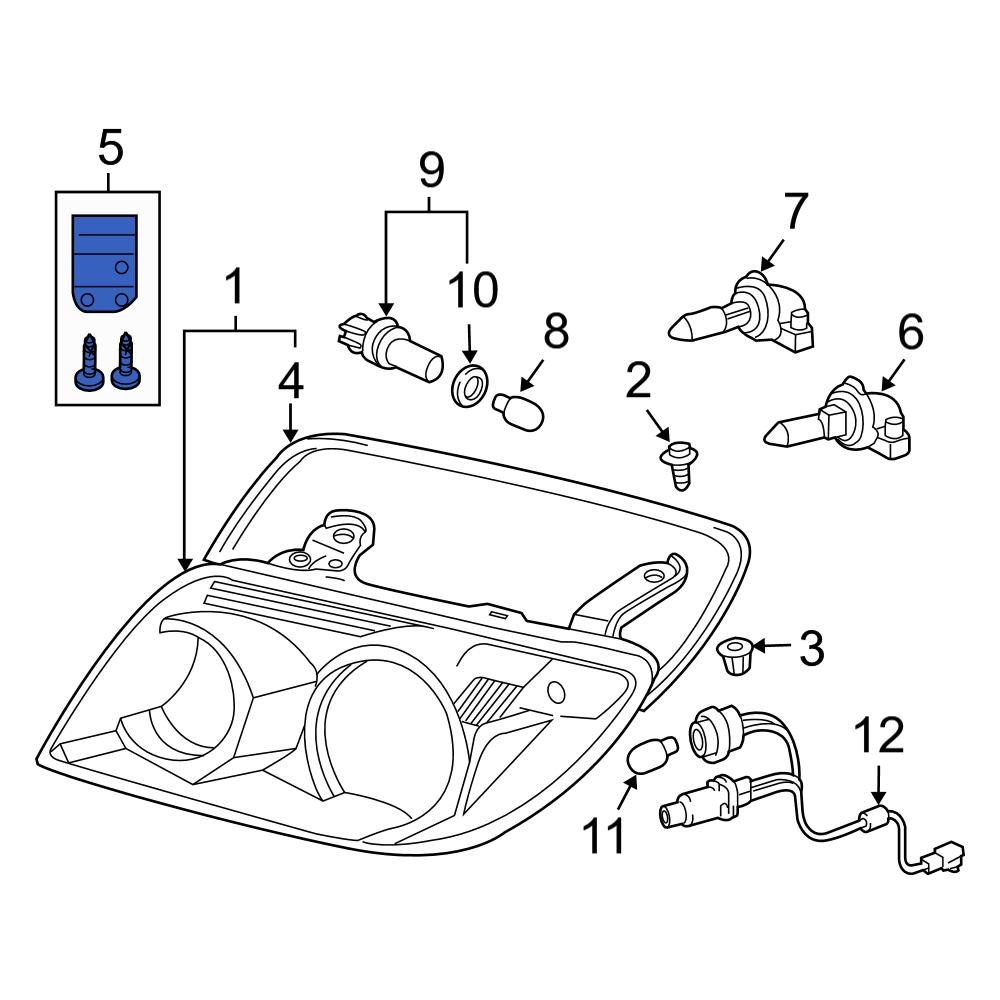 5
9
7
1
10
8
6
4
2
3
12
11