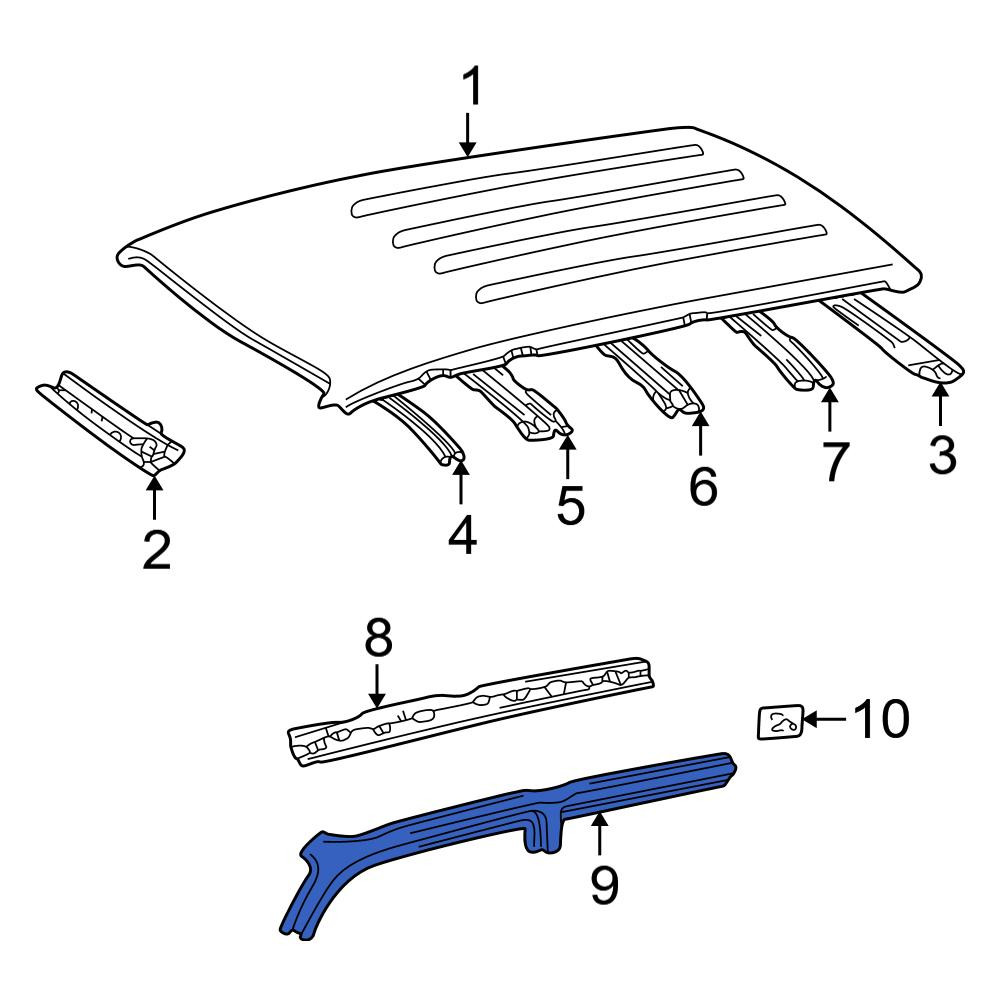 1
2
4
5
6
7
3
8
10
9