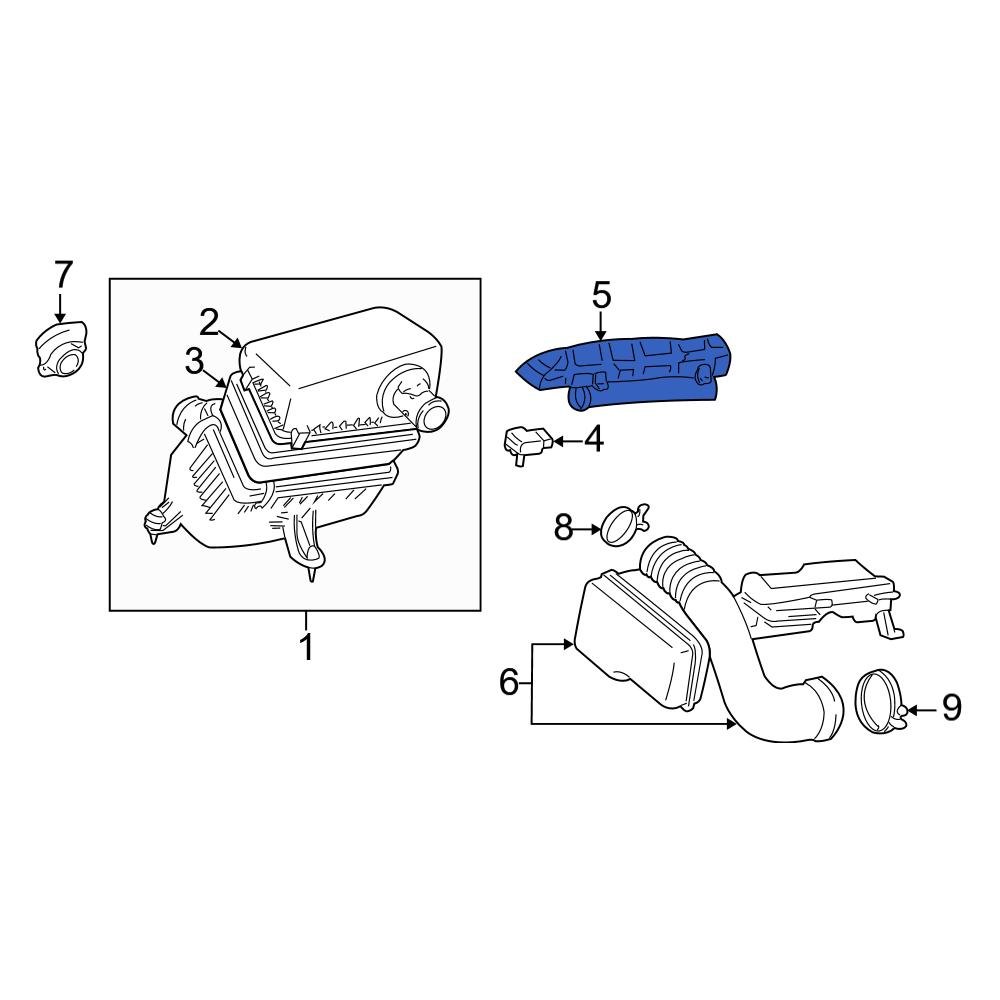 7
2
3
5
4
8
1
6
9