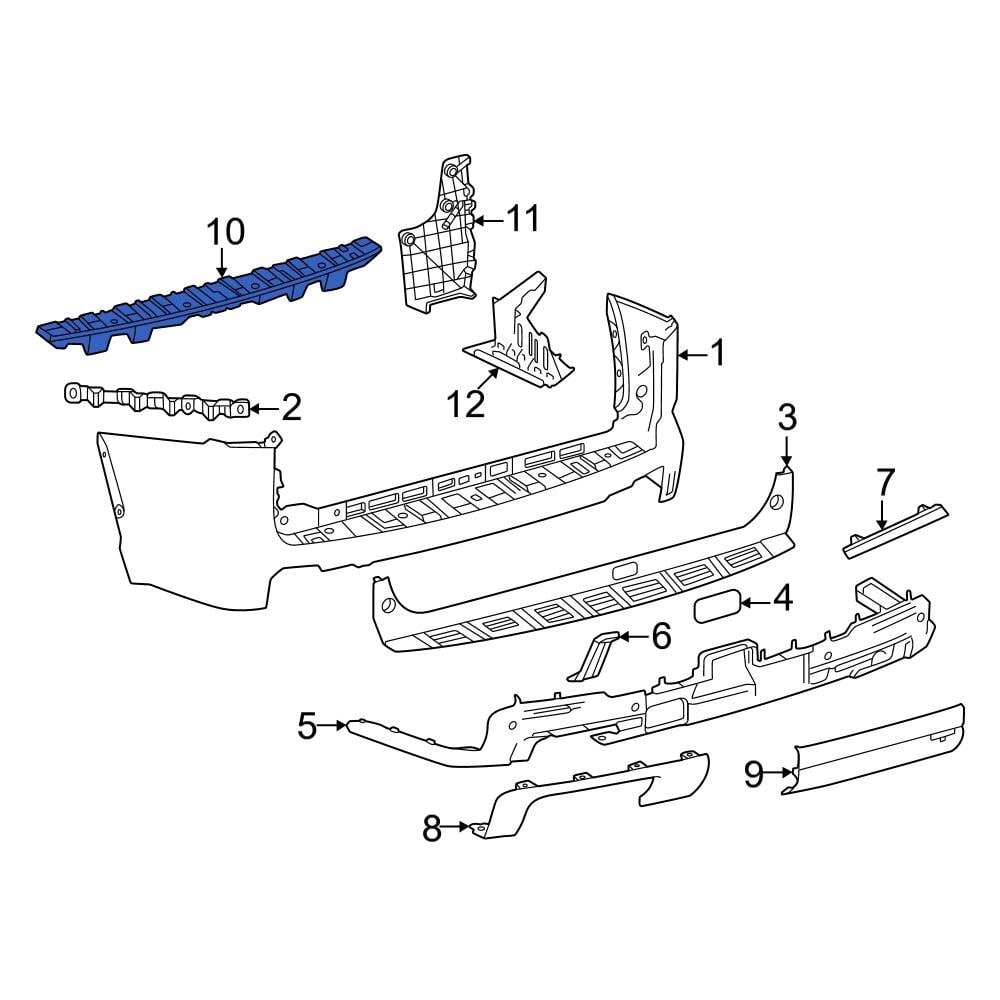 10
11
1
12
2
3
7
4
6
5
9
8