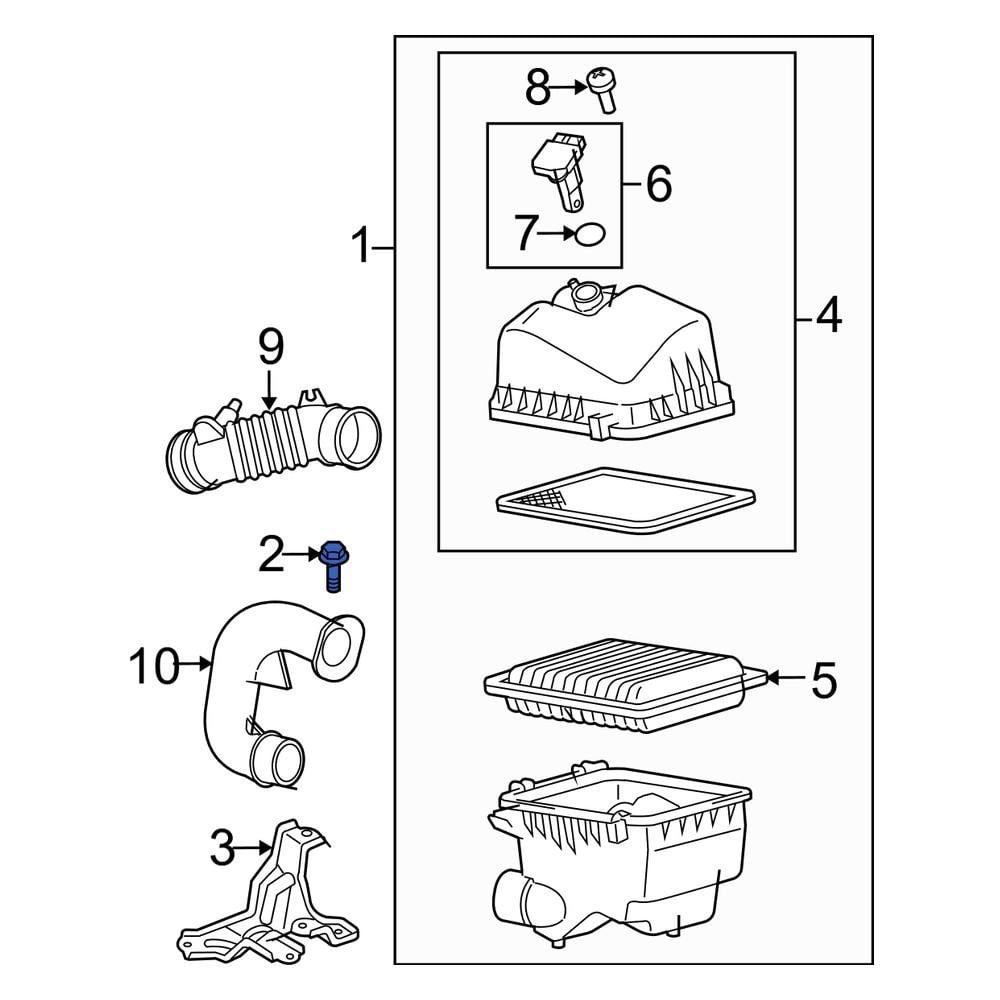 8
6
7
1
4
9
2
10
5
3