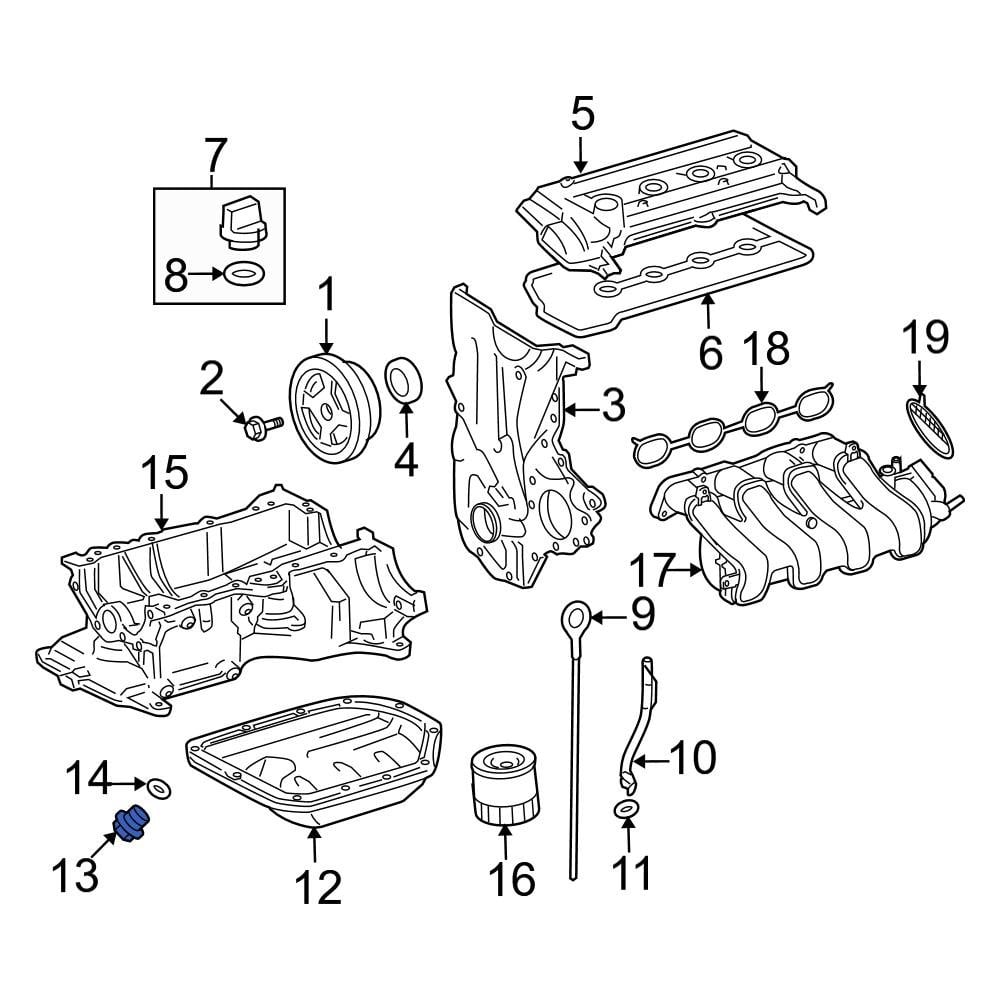 7
8
5
1
2
4
3
6
18
19
15
17
9
10
14
13
12
16
11