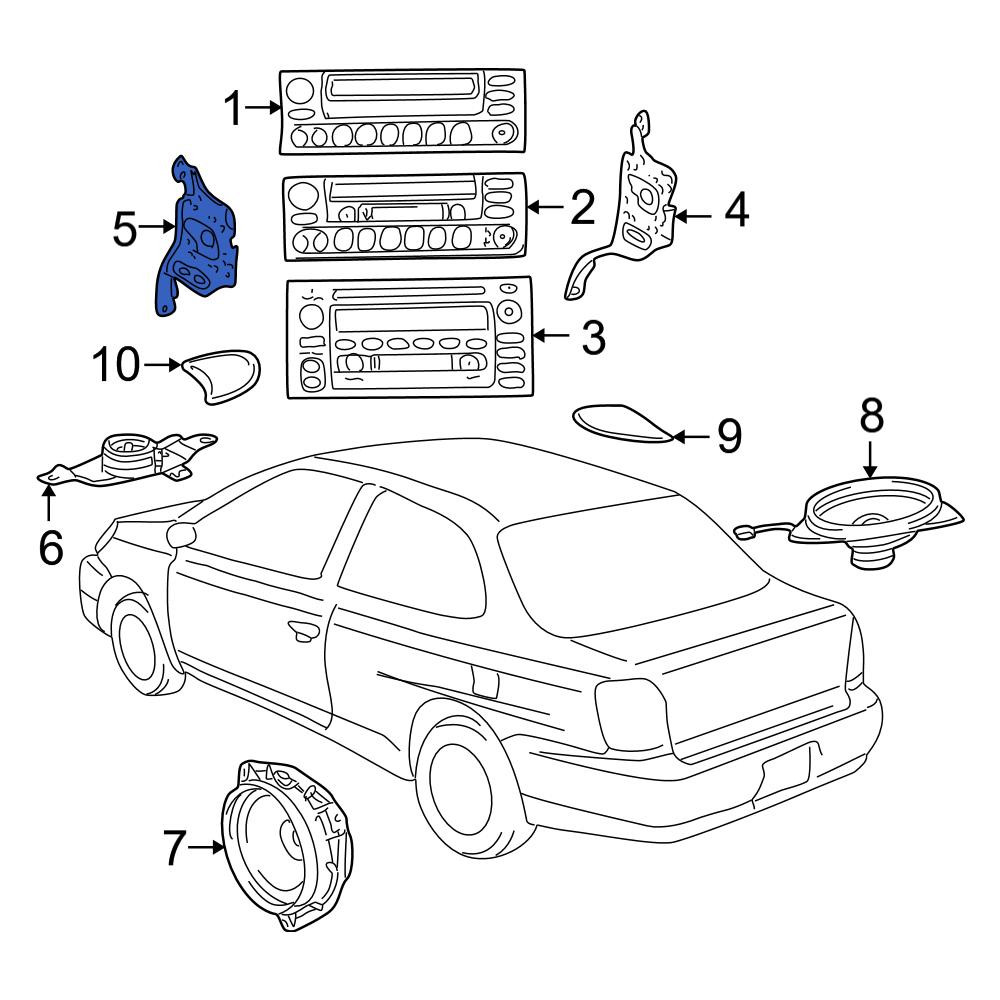 1
2
4
5
3
10
9
8
6
7