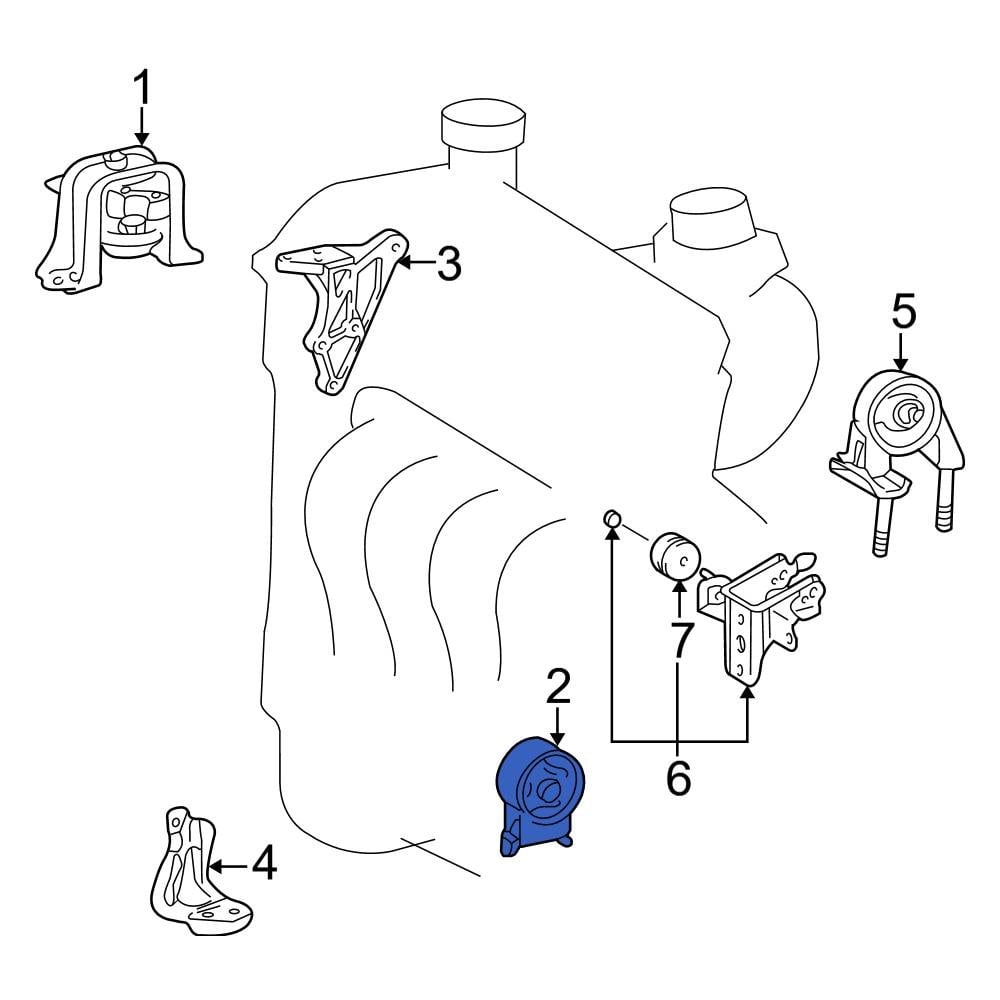 1
3
5
7
2
6
4