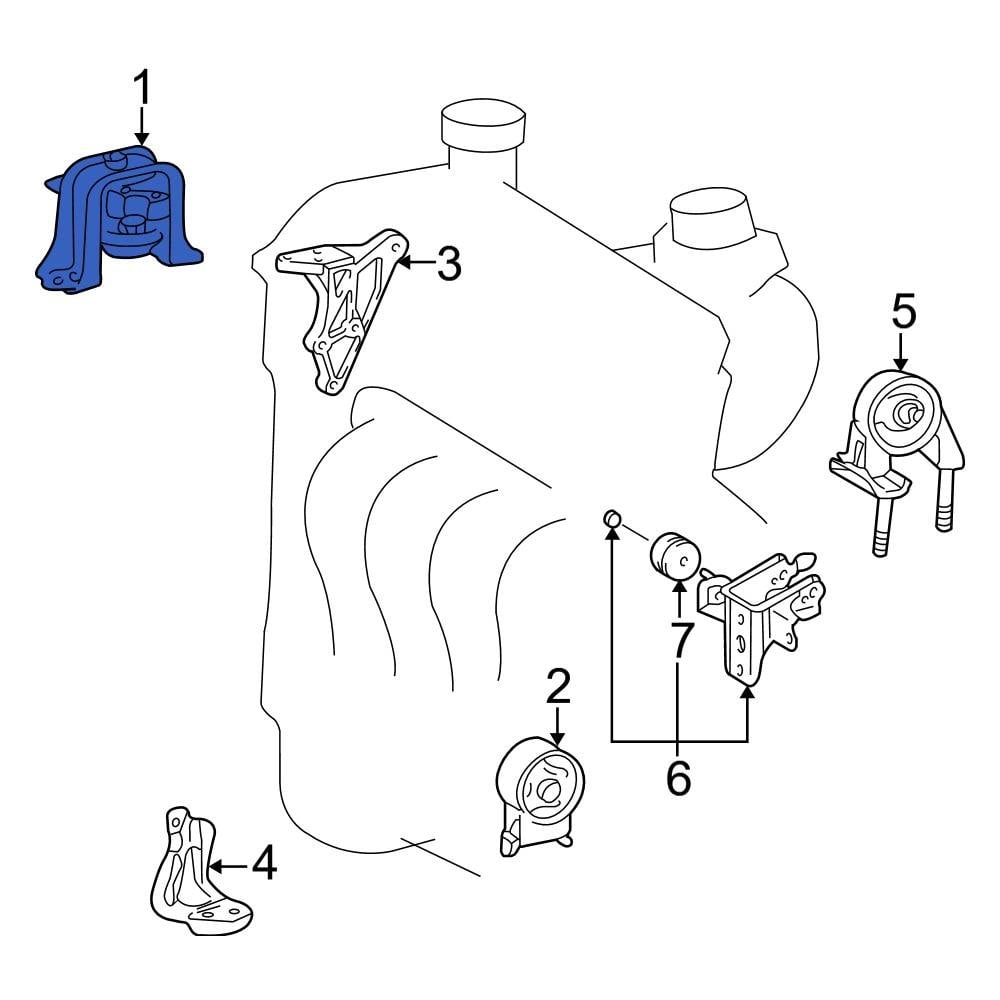 1
3
5
7
2
6
4