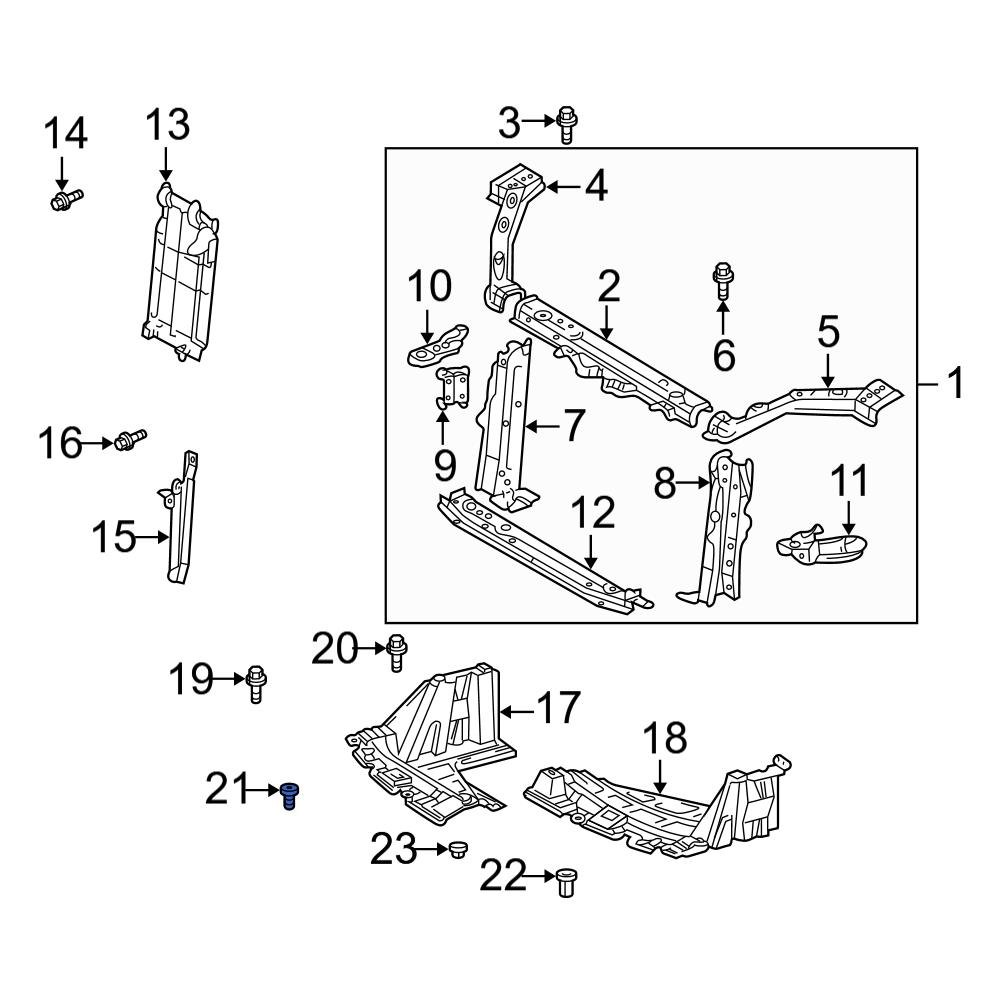 14
13
3
4
10
2
6
5
1
16
9
7
8
11
15
12
20
19
17
18
21
23
22