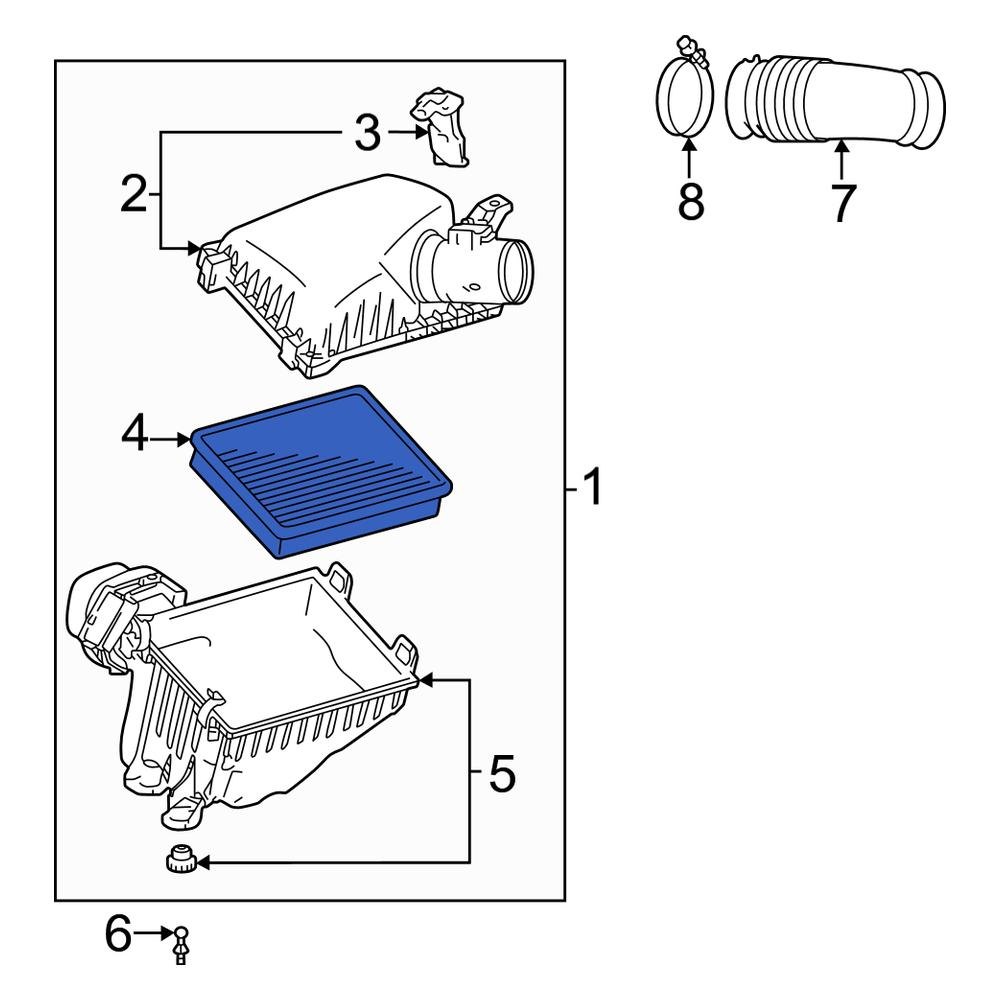 3
2
8
7
4
1
5
6