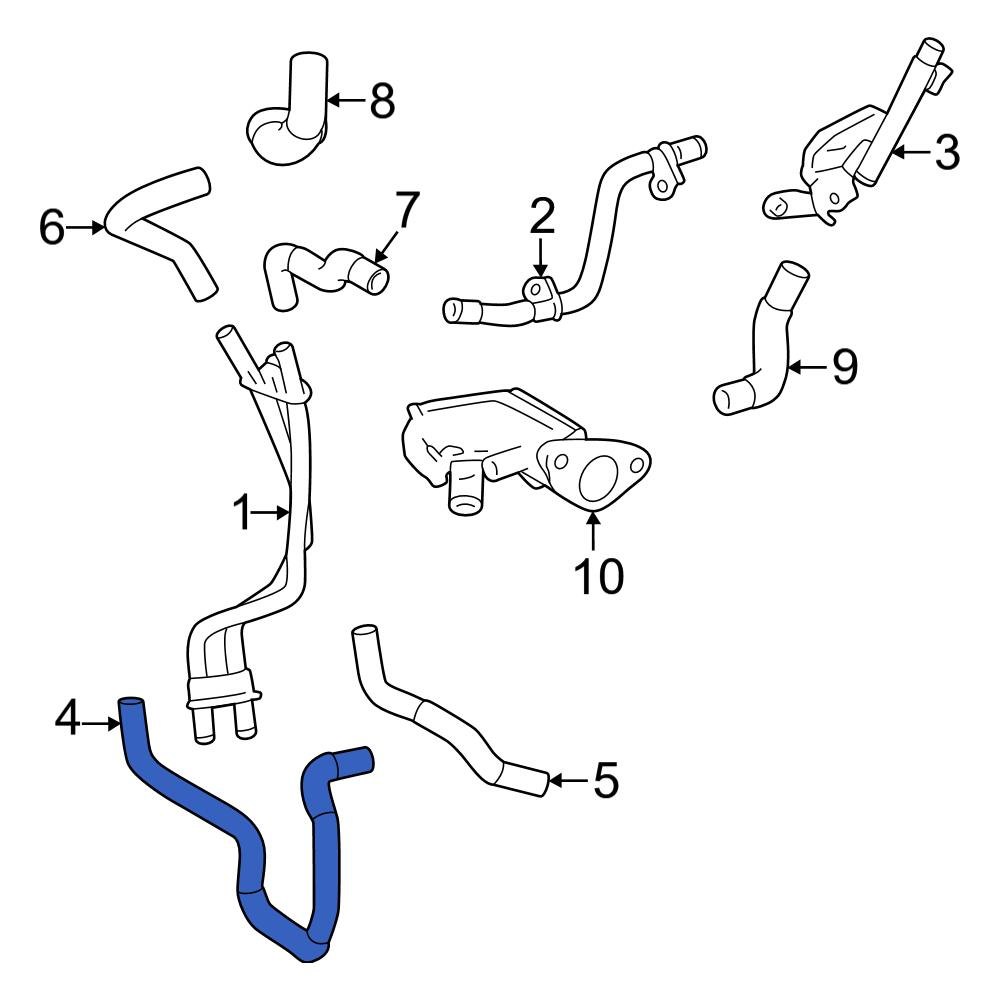 8
3
6
7
2
9
1
10
4
5