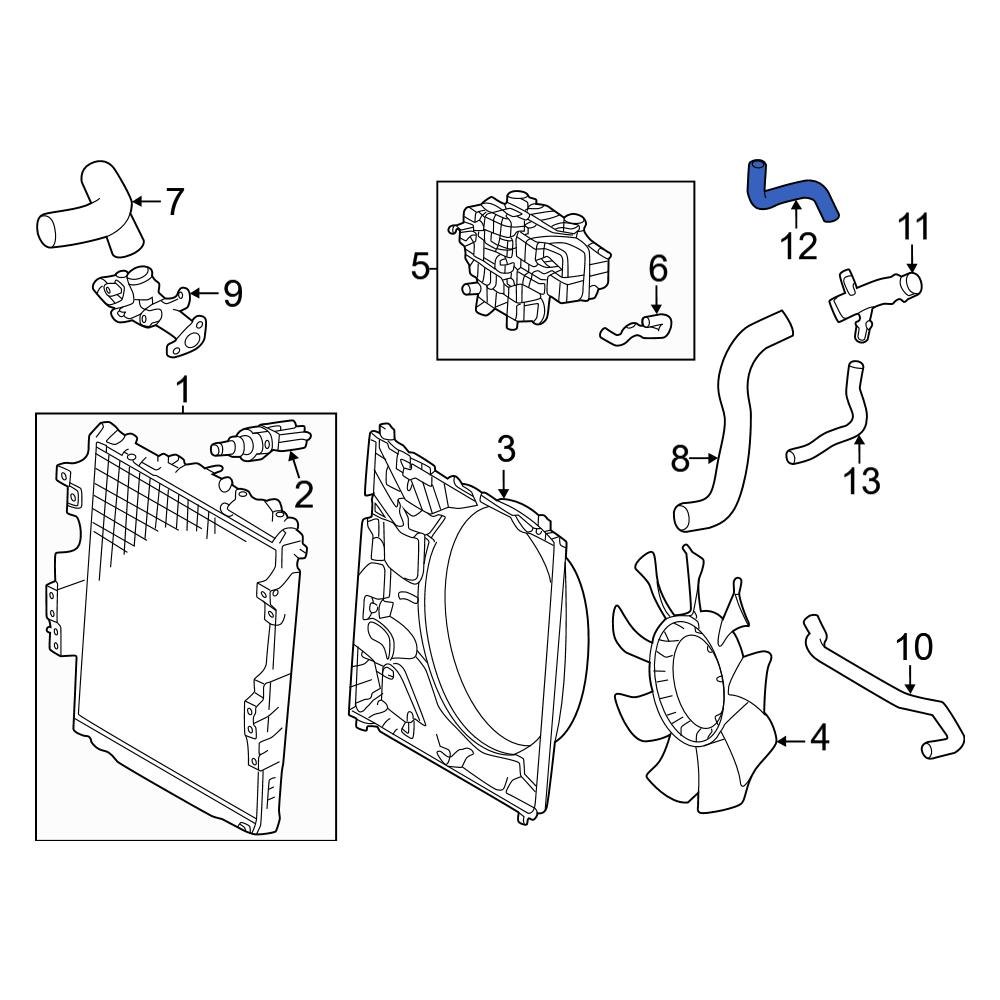 7
9
5
6
12
11
1
2
3
8
13
10
4