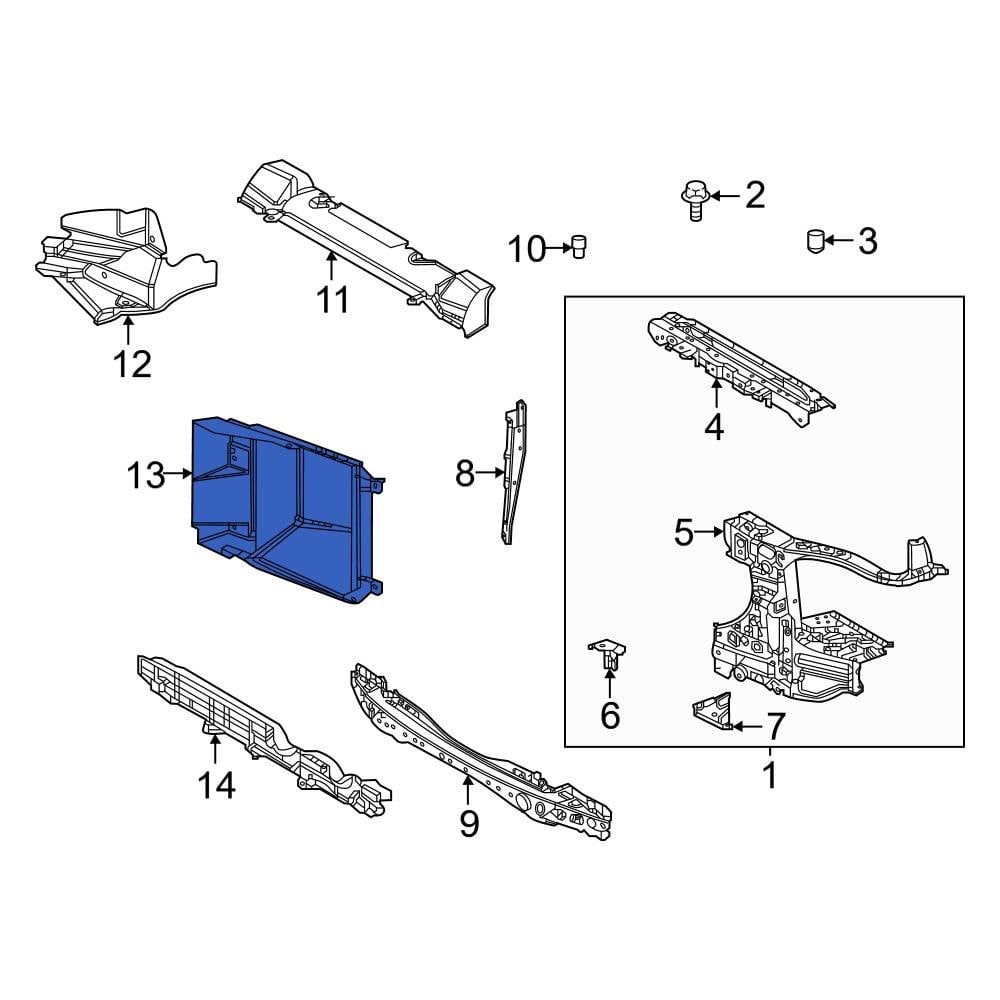 2
10
3
11
12
4
13
8
5
6
7
1
14
9