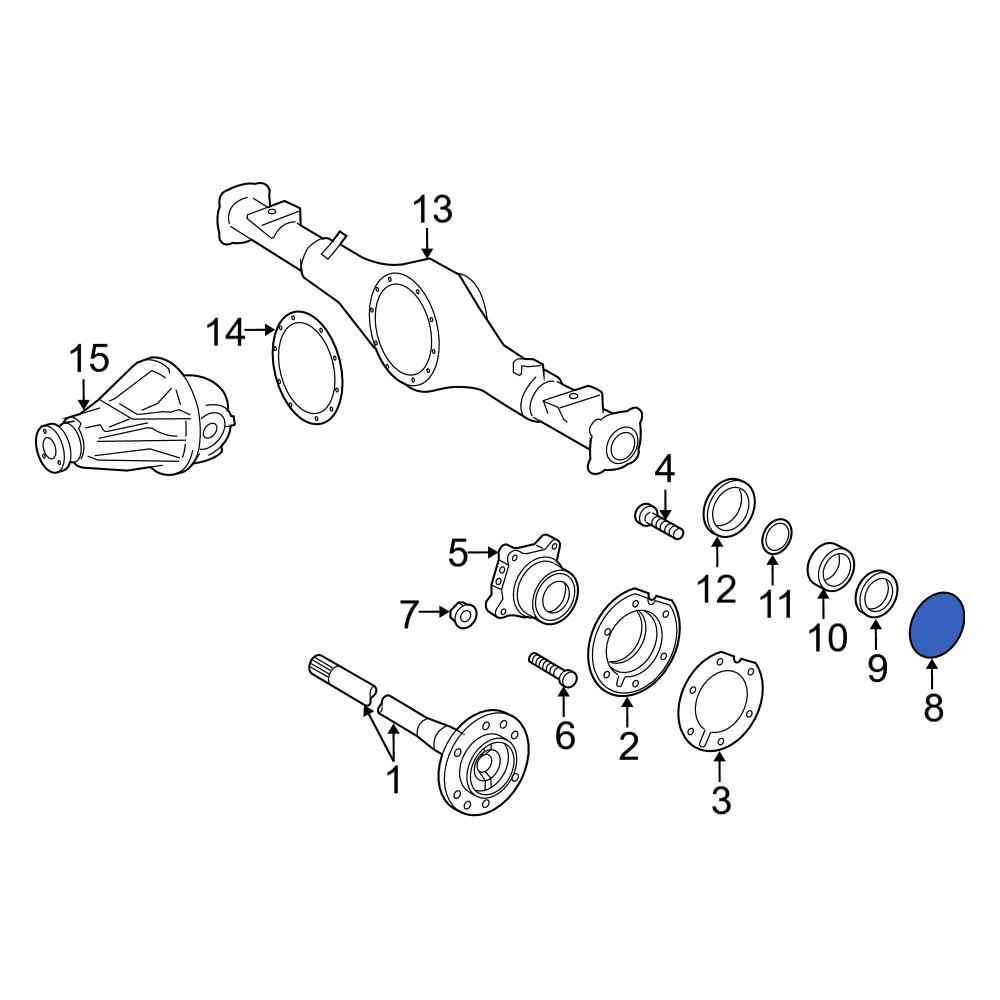 13
14
15
4
5
12
11
7
10
9
8
6
2
1
3