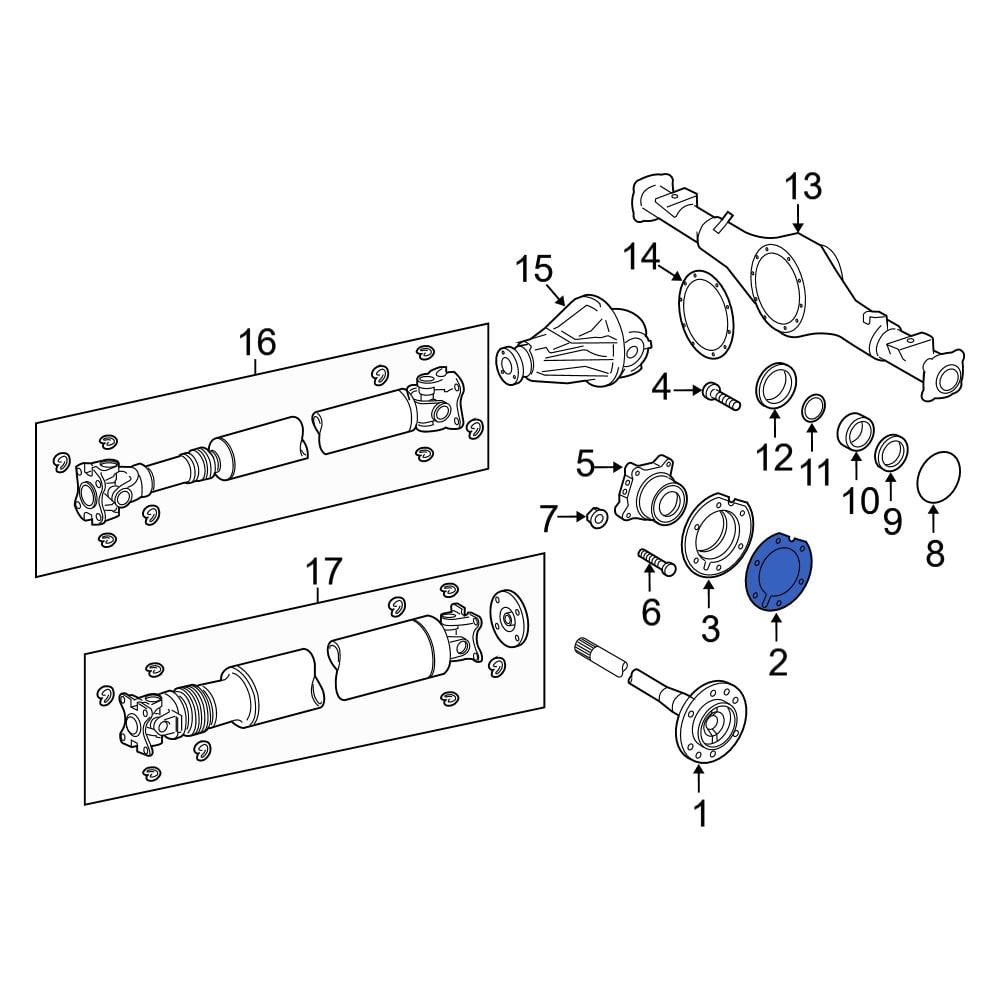 13
14
15
16
4
12
11
10
9
8
5
7
6
3
2
17
1