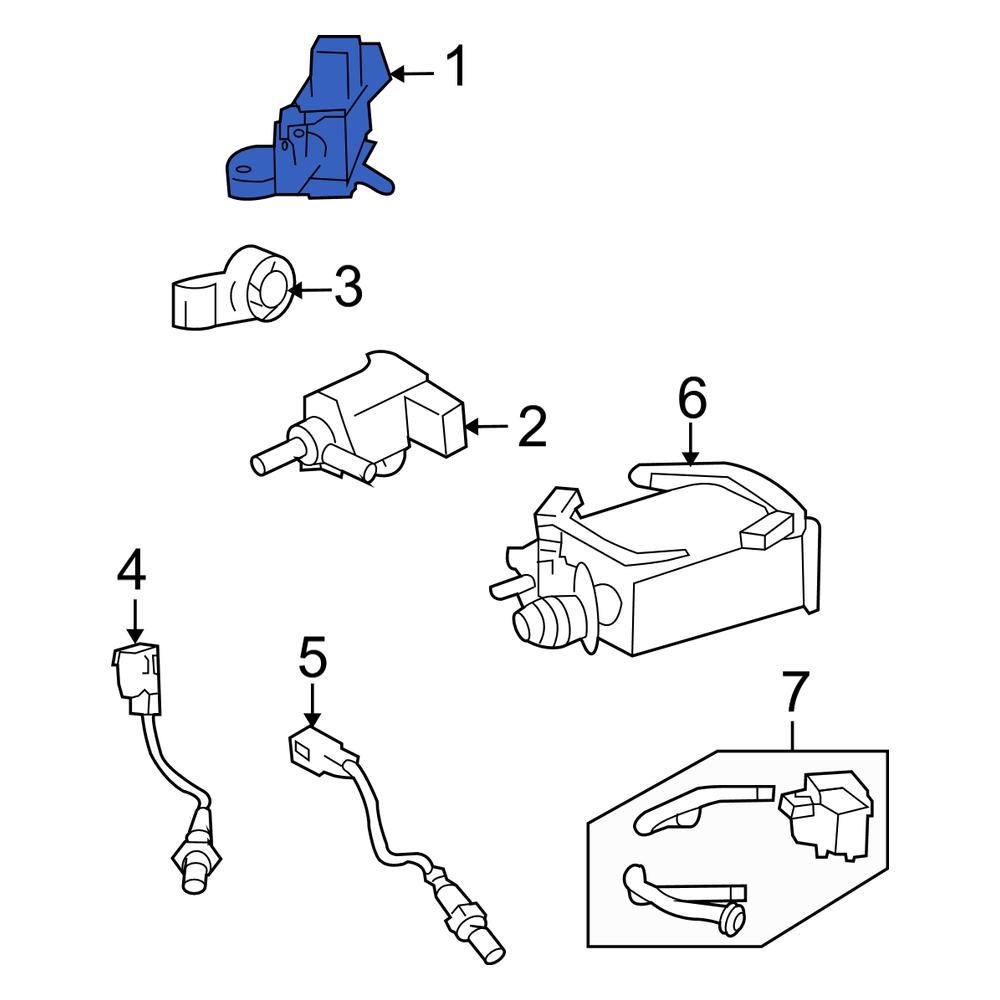 1
3
2
6
4
5
7