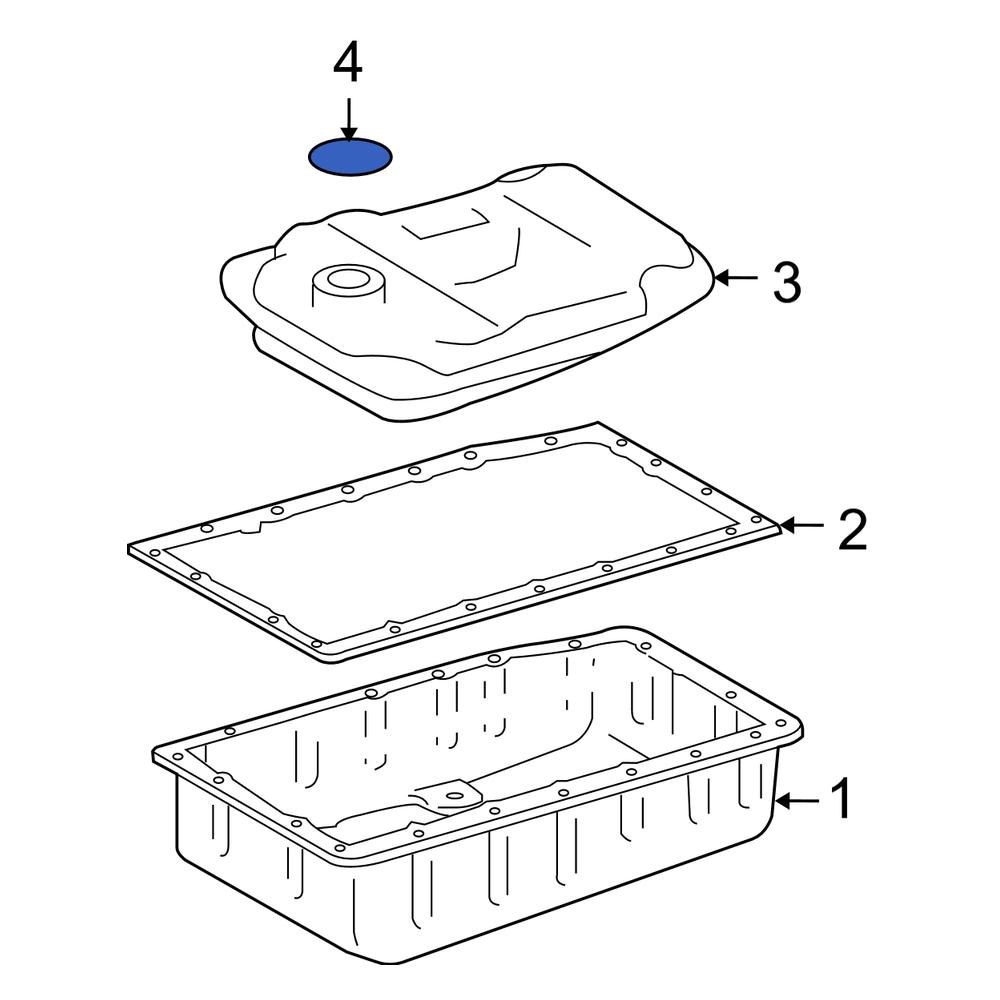 4
3
2
1