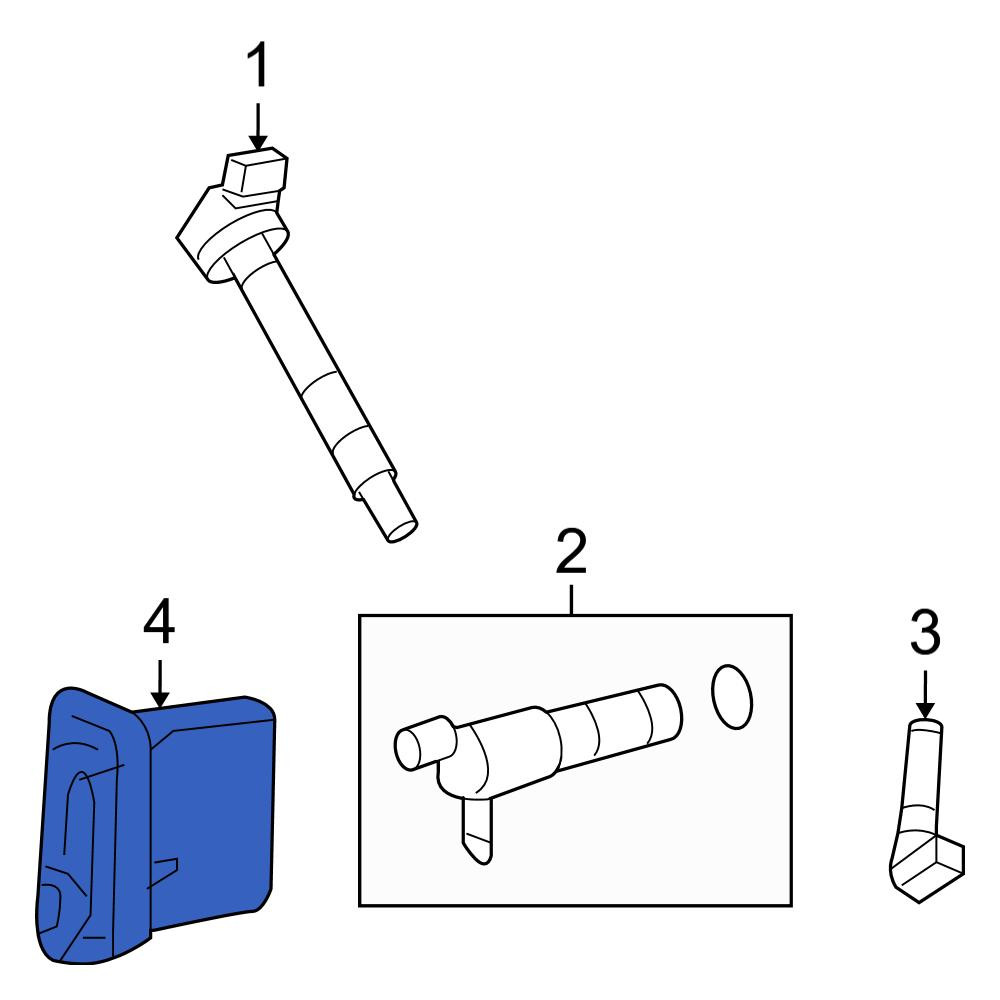 1

2

4

3