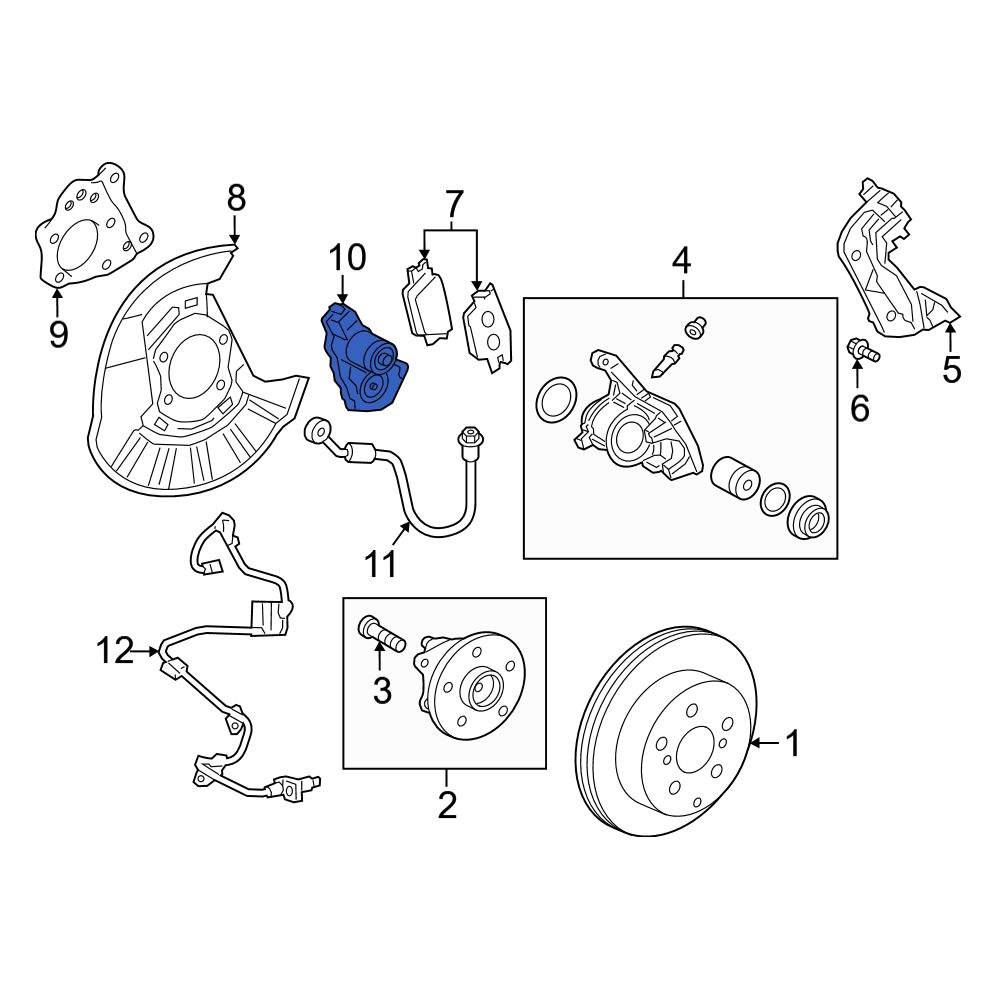 8
9
10
7
4
5
6
11
12
3
2
1