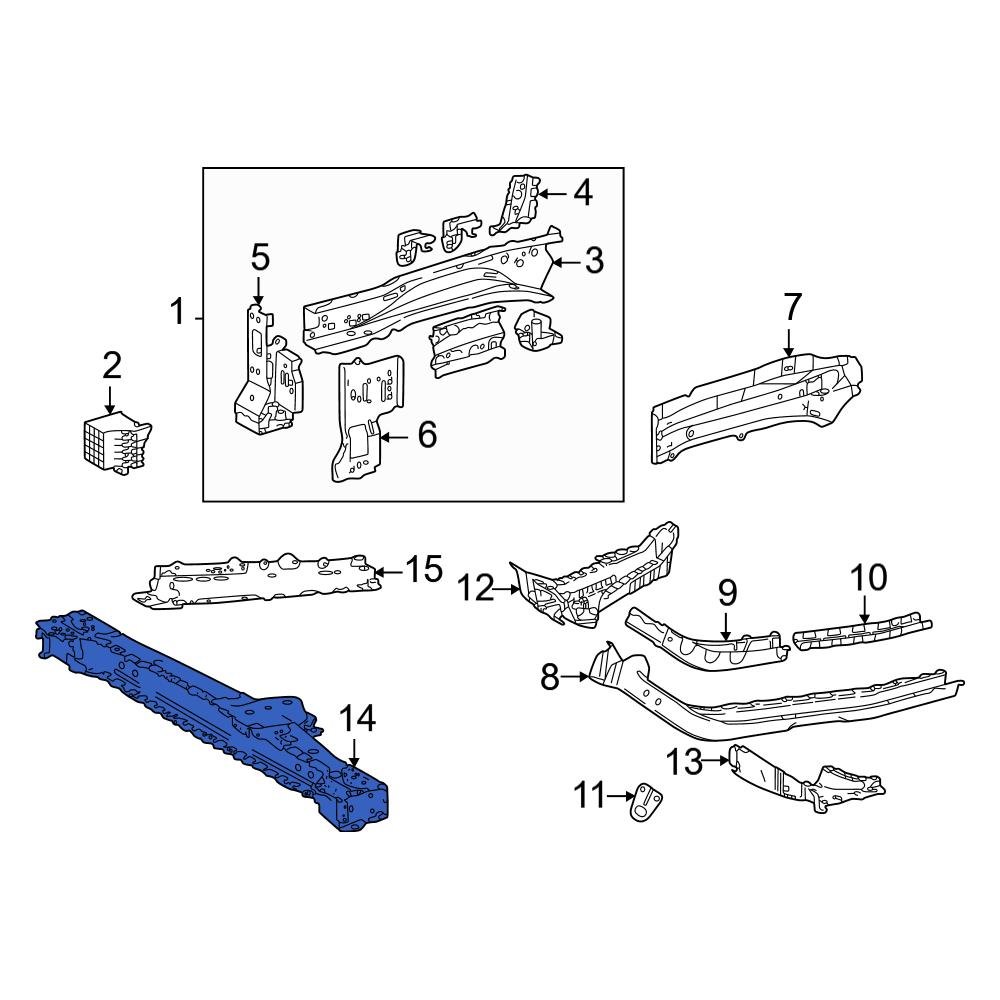 4
5
3
1
7
2
6
15
12
9
10
8
14
13
11