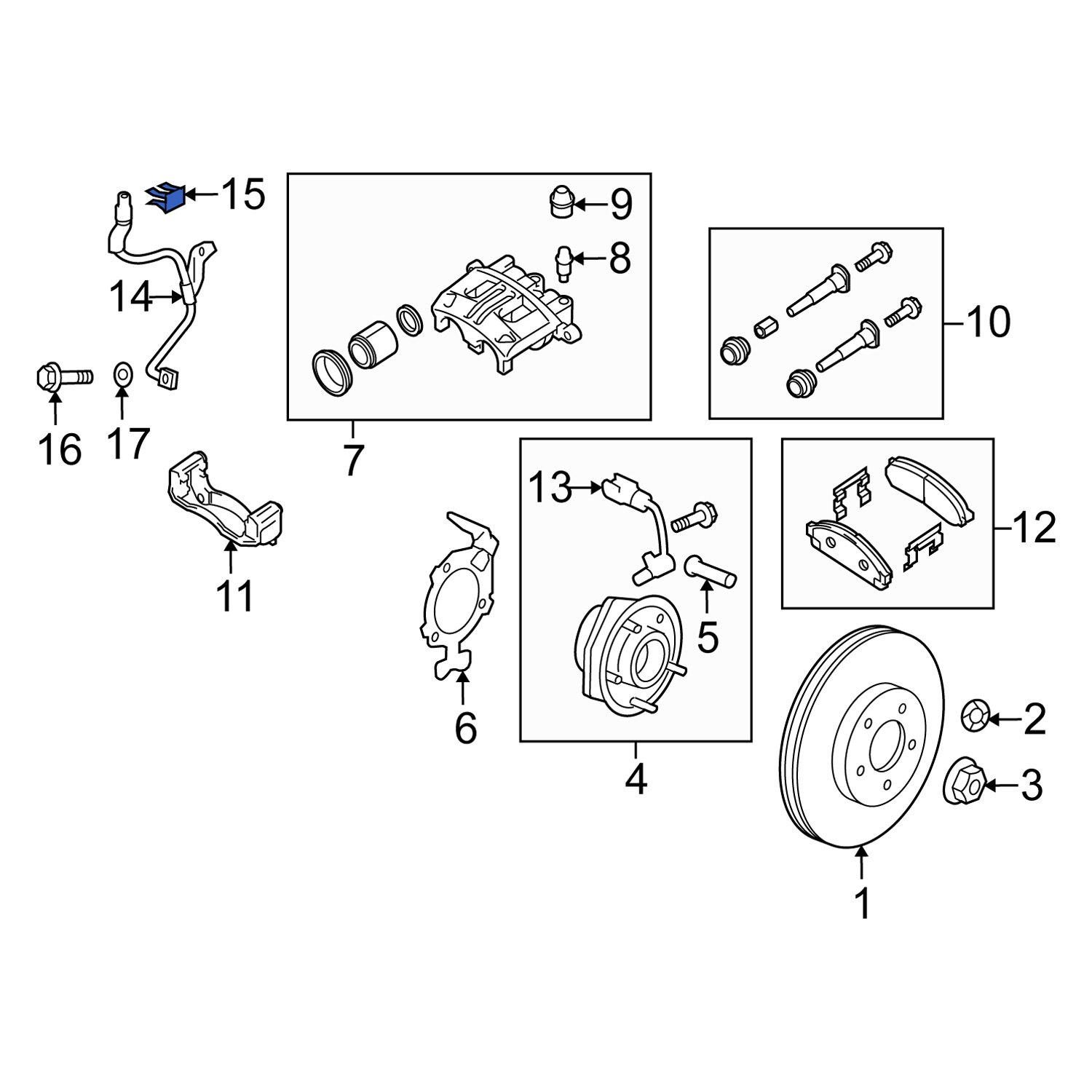 15
9
8
14
10
16
17
7
13
12
11
5
6
2
4
3
1