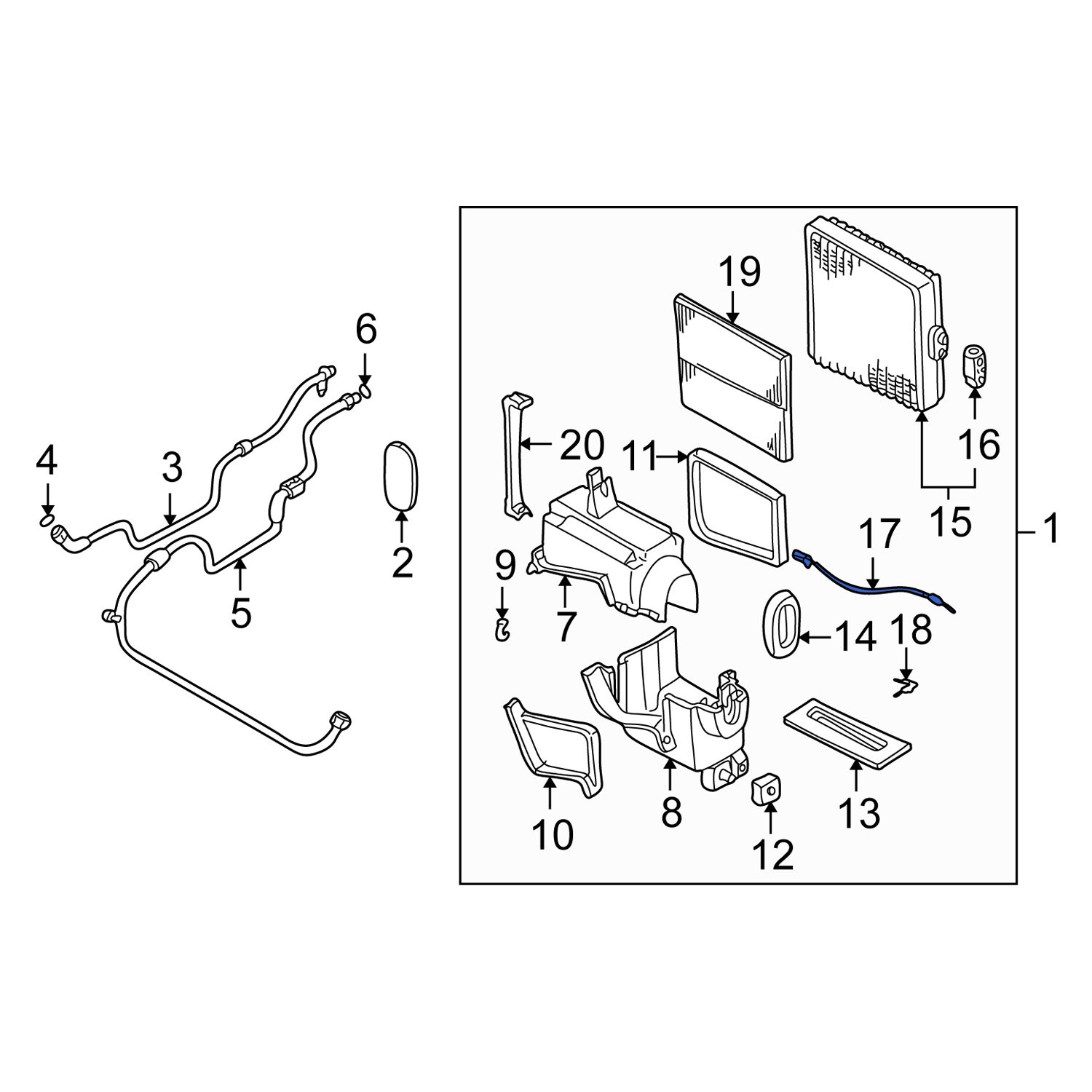 6
4
3
2
5
19
20
11
16
15
1
17
9
7
14
18
10
8
12
13