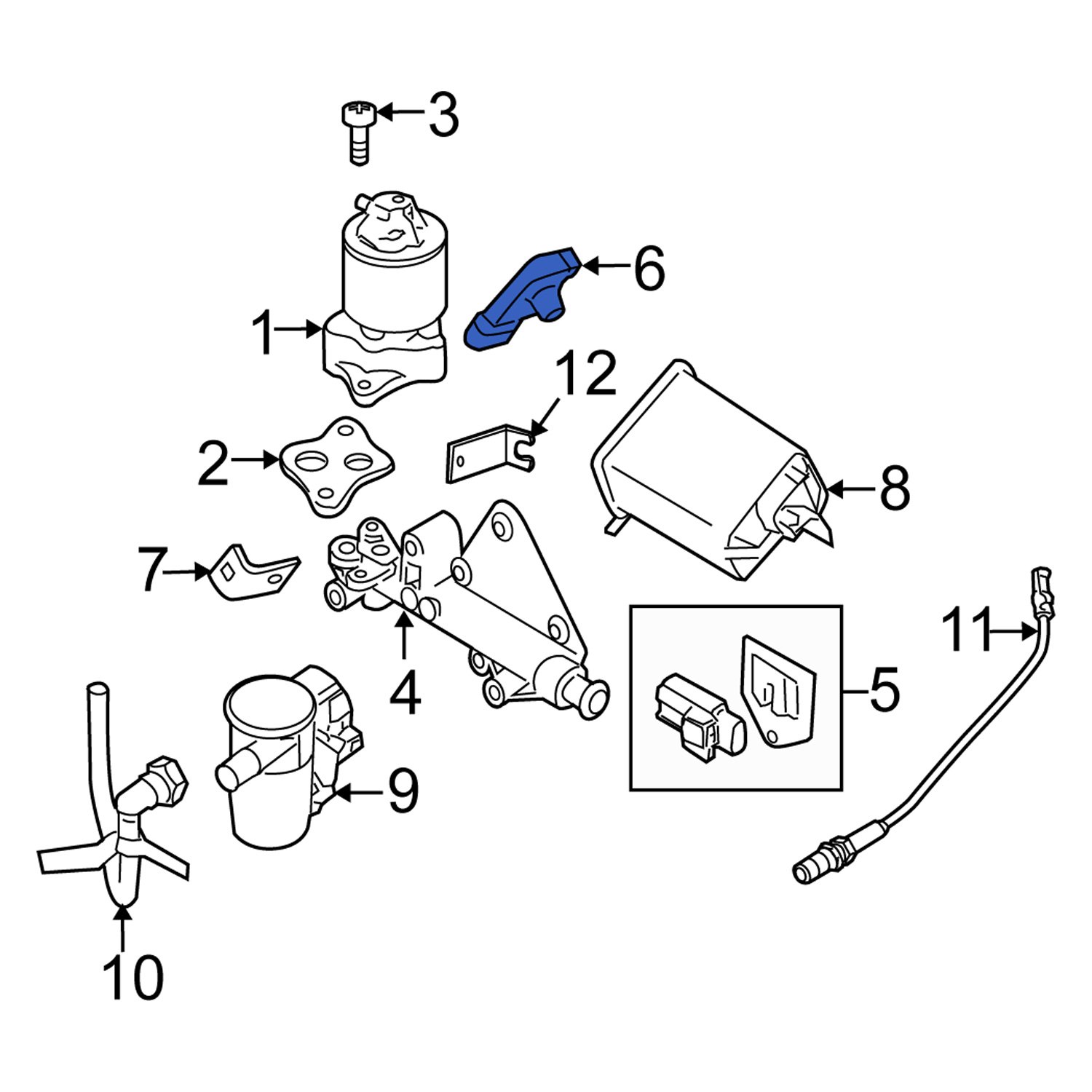 3
6
1
12
2
8
7
4
11
5
9
10