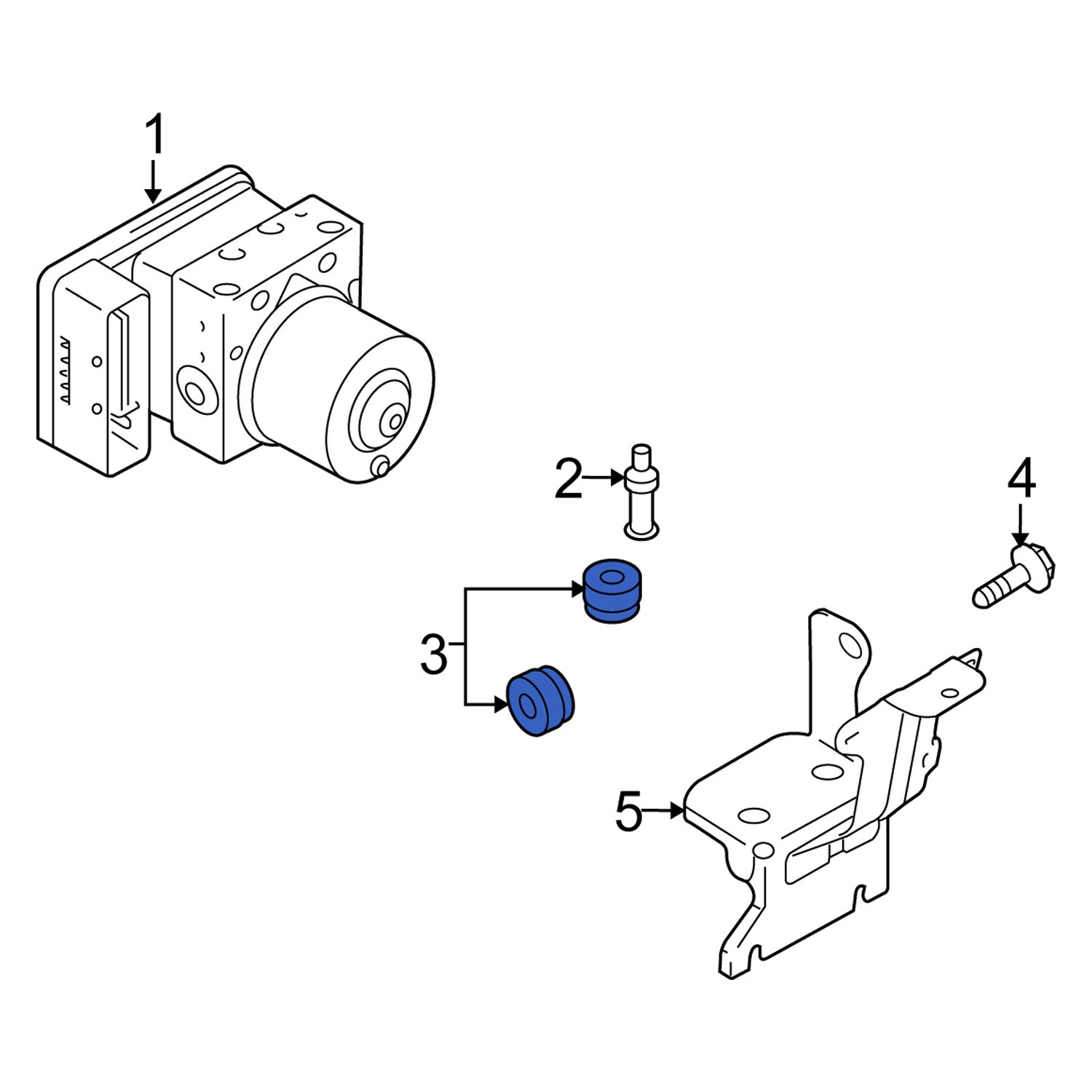 1
2
4
3
5