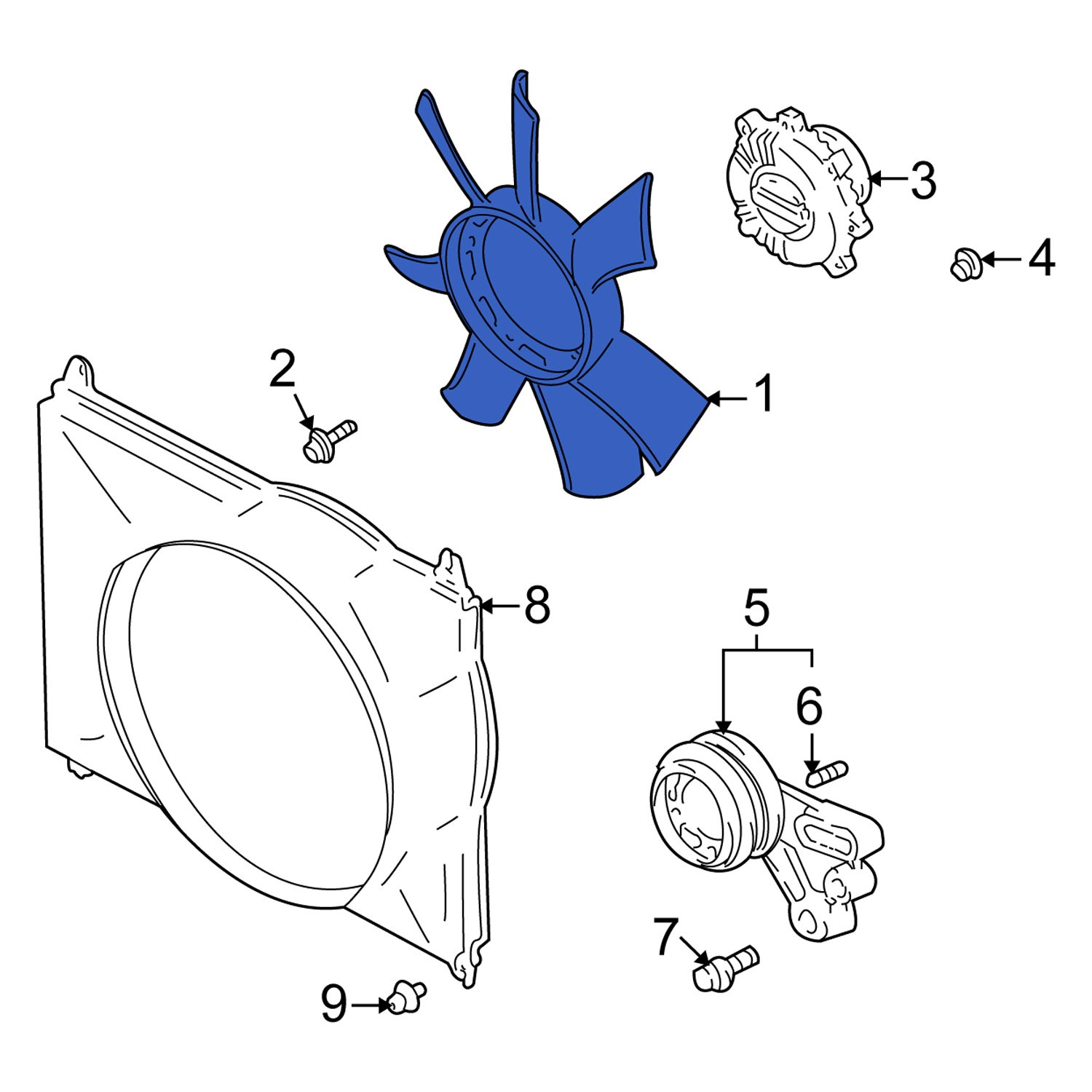 3
4
2
1
8
5
6
7
9